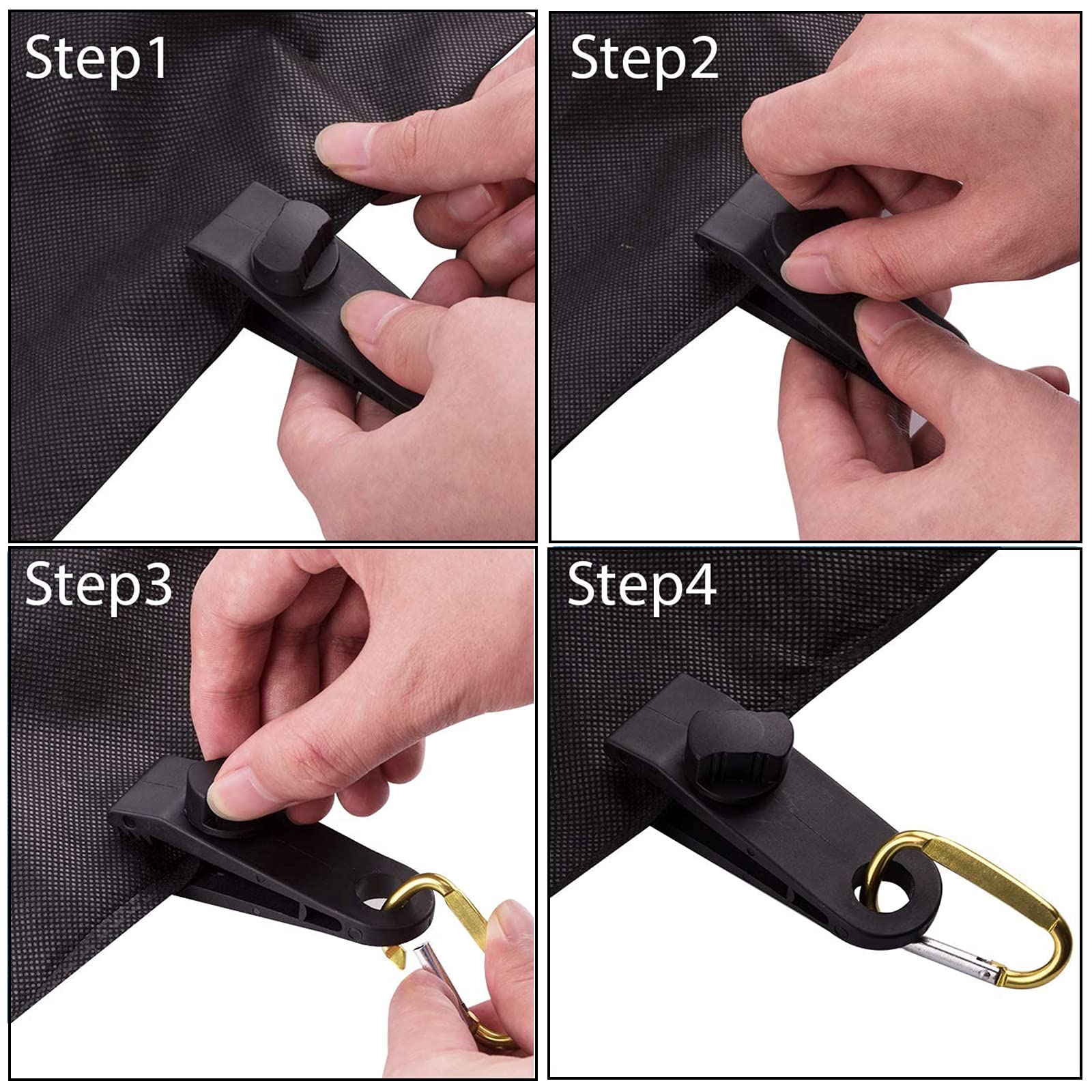 Step1

Step2

Step3

Step4