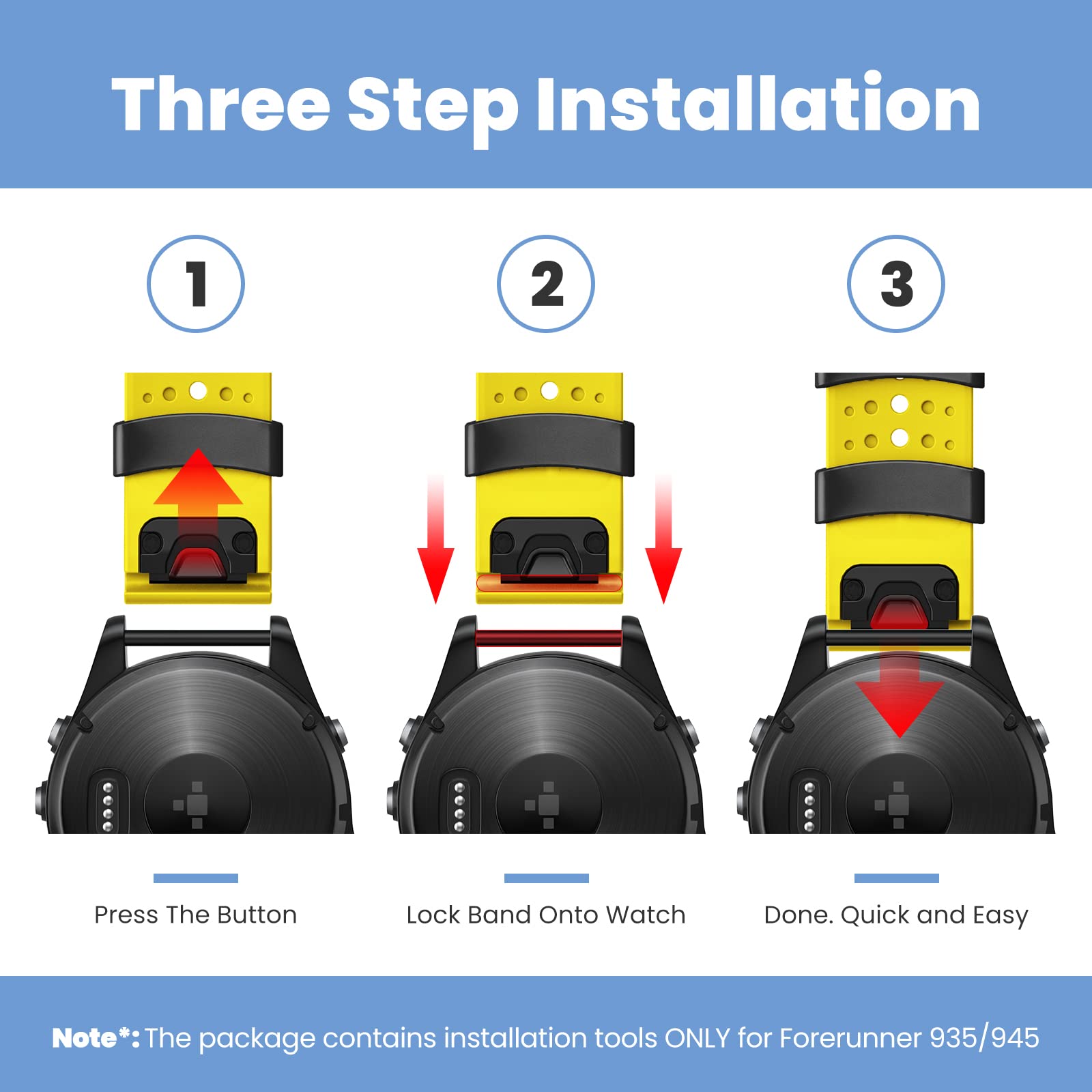 Three Step Installation

1

2

3

Press The Button

Lock Band Onto Watch

Done. Quick and Easy

Note*: The package contains installation tools ONLY for Forerunner 935/945