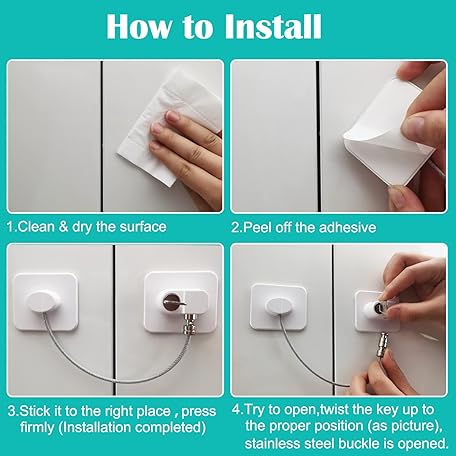 How to Install

1.Clean & dry the surface

2.Peel off the adhesive

3.Stick it to the right place , press firmly (Installation completed)

4.Try to open,twist the key up to the proper position (as picture), stainless steel buckle is opened.