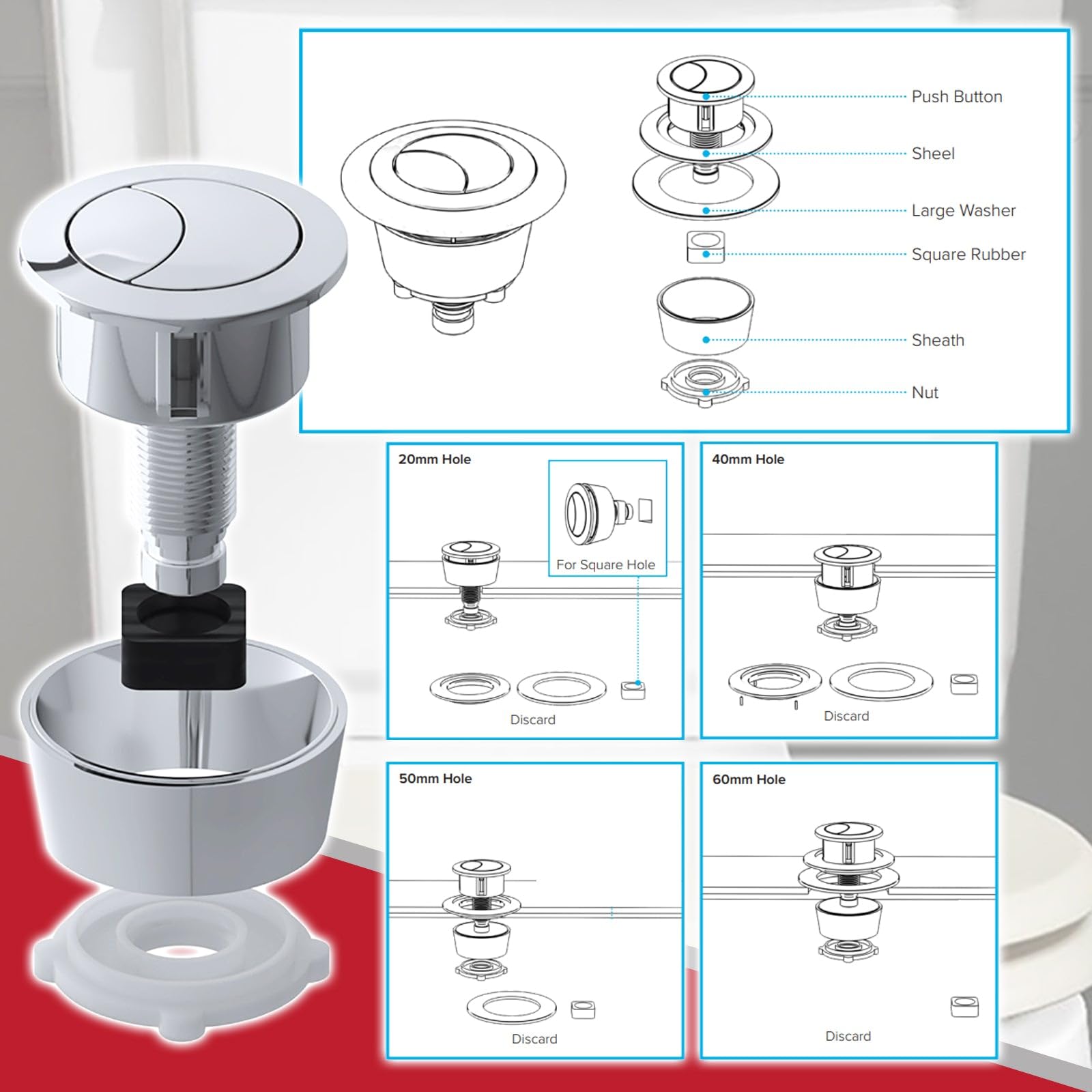 Push Button

Sheel

Large Washer

Square Rubber

Sheath

Nut

20mm Hole

For Square Hole

Discard

40mm Hole

Discard

50mm Hole

Discard

60mm Hole

Discard