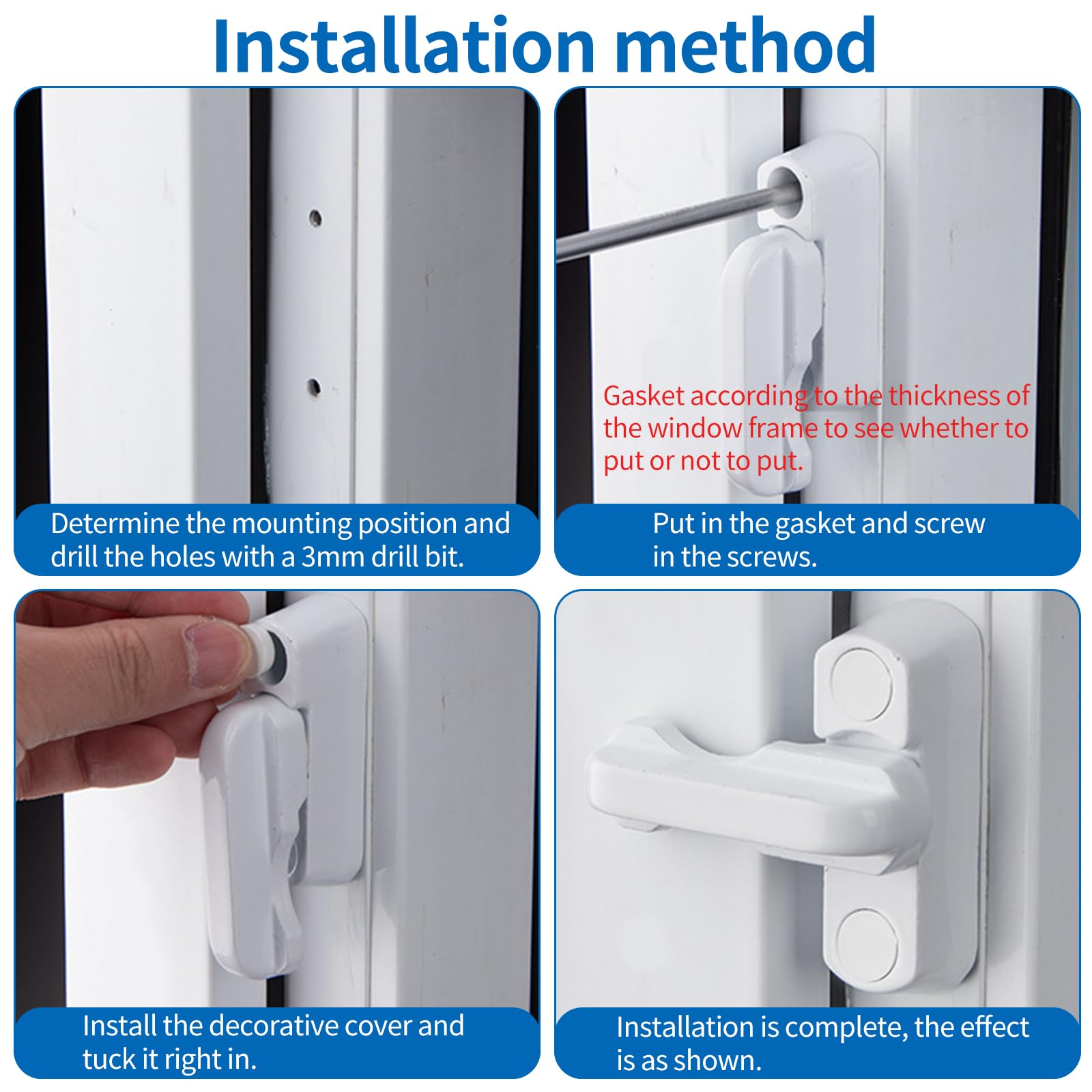 Installation method

Determine the mounting position and drill the holes with a 3mm drill bit.

Gasket according to the thickness of the window frame to see whether to put or not to put.

Put in the gasket and screw in the screws.

Install the decorative cover and tuck it right in.

Installation is complete, the effect is as shown.