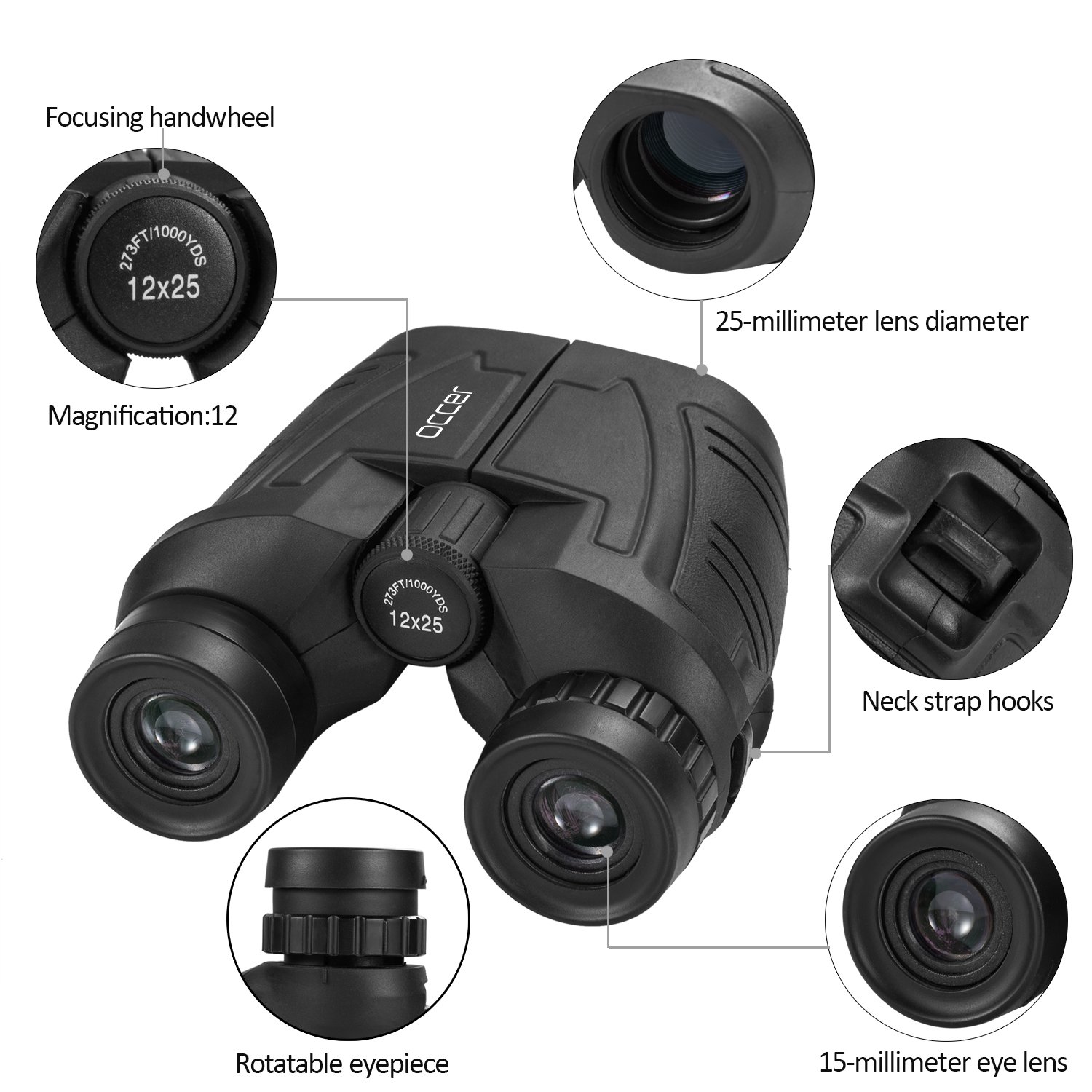 Focusing handwheel

273FT/1000YDS
12x25

Magnification:12

25-millimeter lens diameter

occer

273FT/1000YDS
12x25

Neck strap hooks

Rotatable eyepiece

15-millimeter eye lens