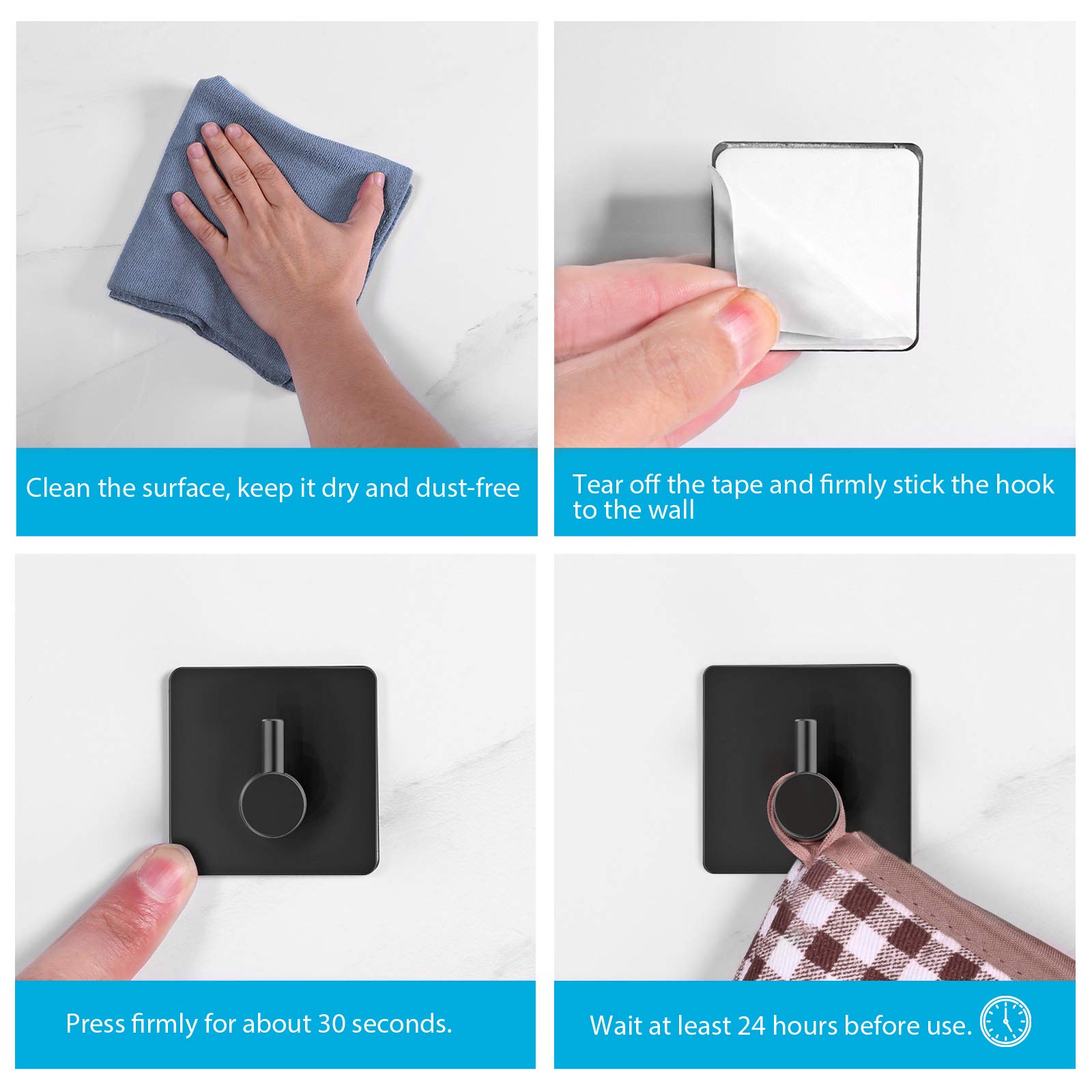 Clean the surface, keep it dry and dust-free

Tear off the tape and firmly stick the hook to the wall

Press firmly for about 30 seconds.

Wait at least 24 hours before use.