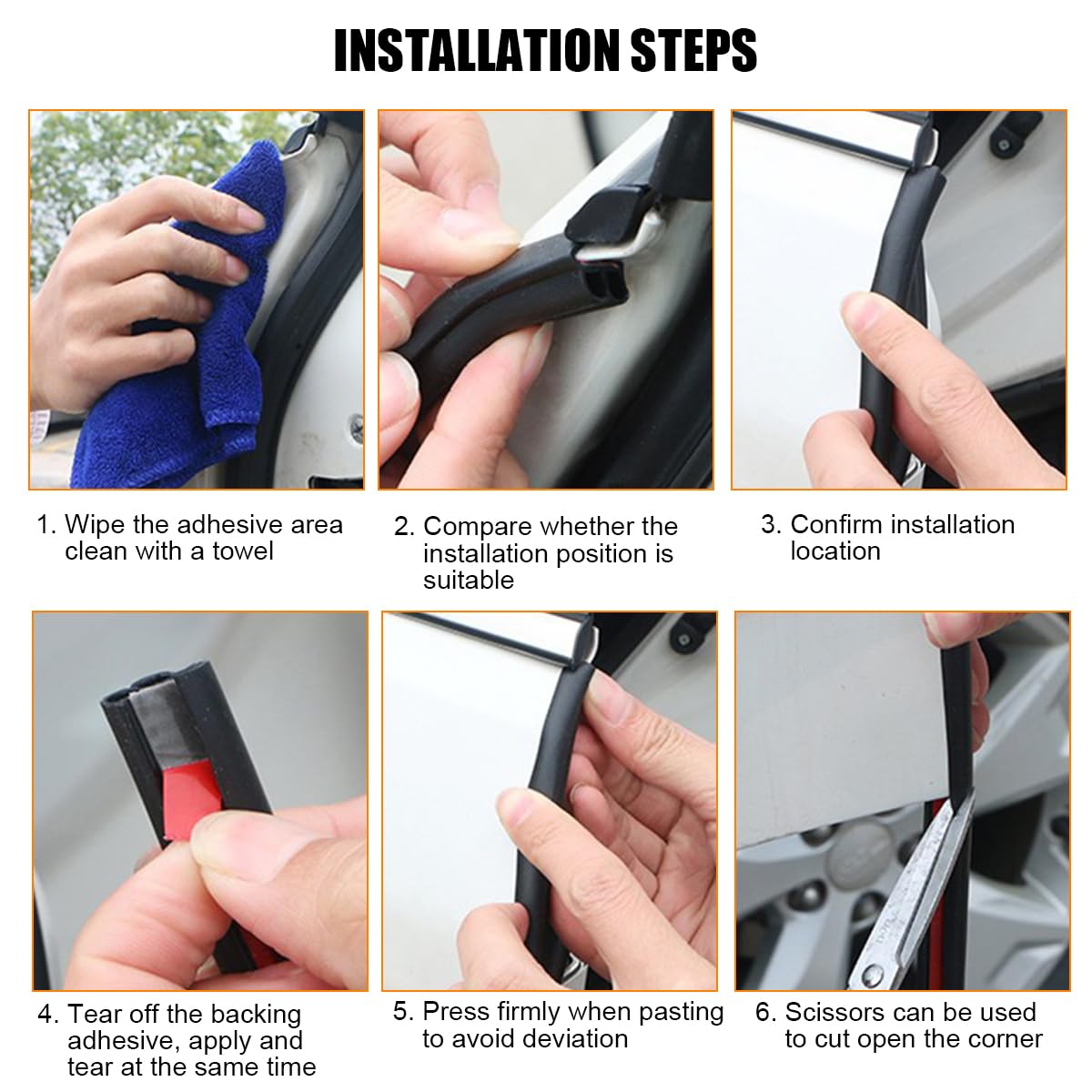 INSTALLATION STEPS

1. Wipe the adhesive area clean with a towel

2. Compare whether the installation position is suitable

3. Confirm installation location

4. Tear off the backing adhesive, apply and tear at the same time

5. Press firmly when pasting to avoid deviation

6. Scissors can be used to cut open the corner