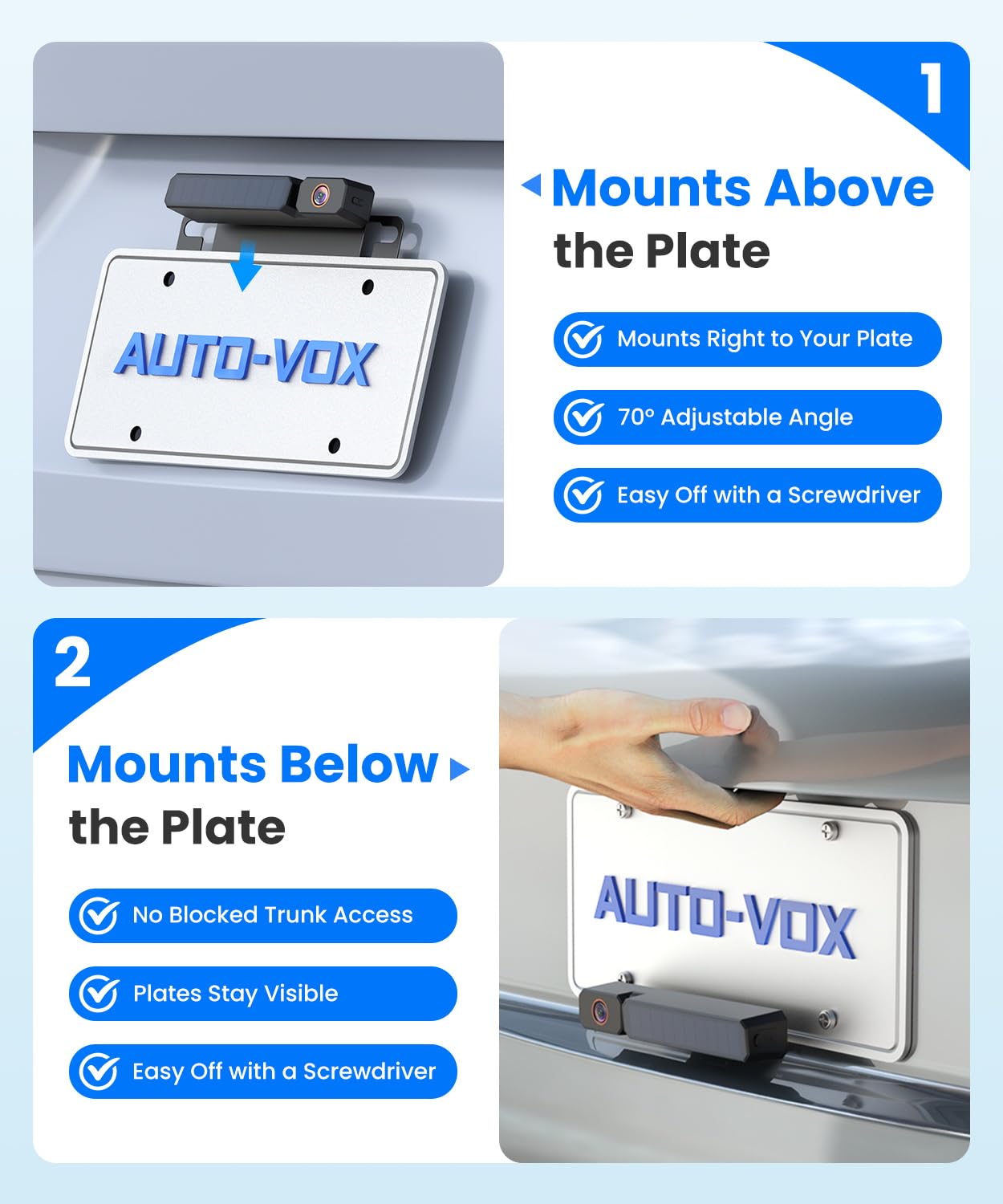 AUTO-VOX

1

Mounts Above the Plate

Mounts Right to Your Plate

70° Adjustable Angle

Easy Off with a Screwdriver

2

Mounts Below the Plate

No Blocked Trunk Access

Plates Stay Visible

Easy Off with a Screwdriver

AUTO-VOX