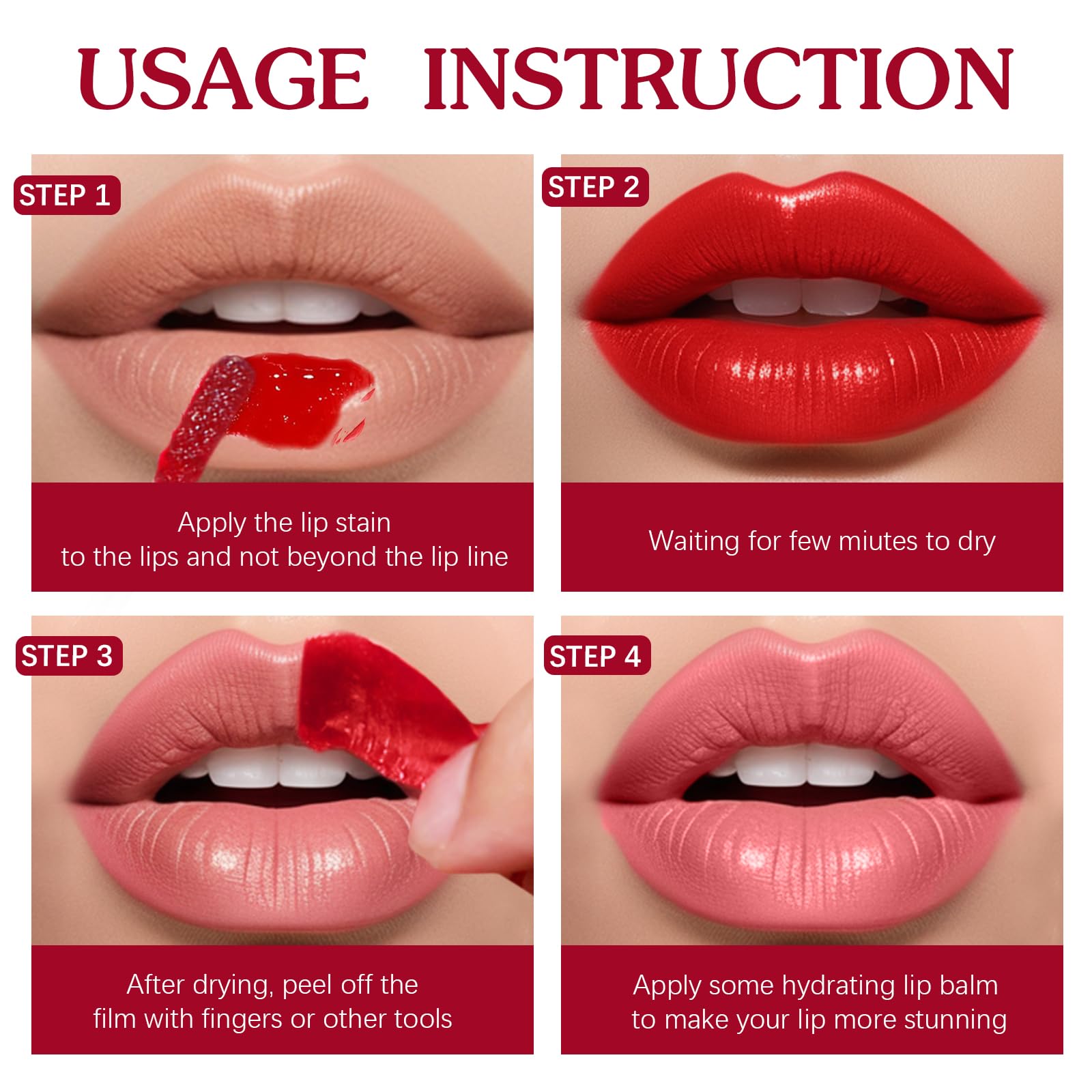 USAGE INSTRUCTION

STEP 1

Apply the lip stain to the lips and not beyond the lip line

STEP 2

Waiting for few miutes to dry

STEP 3

After drying, peel off the film with fingers or other tools

STEP 4

Apply some hydrating lip balm to make your lip more stunning