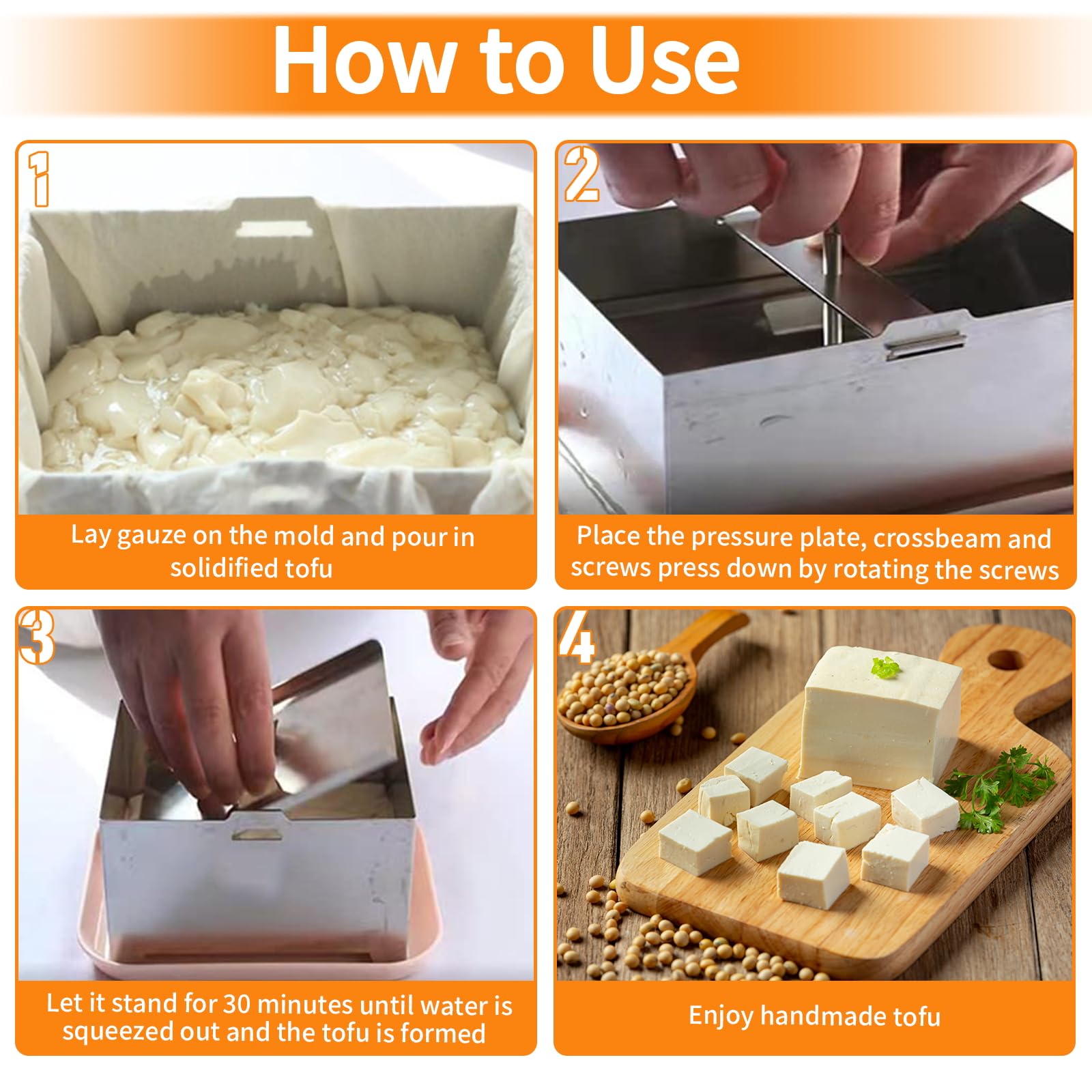 How to Use

1

Lay gauze on the mold and pour in solidified tofu

2

Place the pressure plate, crossbeam and screws press down by rotating the screws

3

Let it stand for 30 minutes until water is squeezed out and the tofu is formed

4

Enjoy handmade tofu