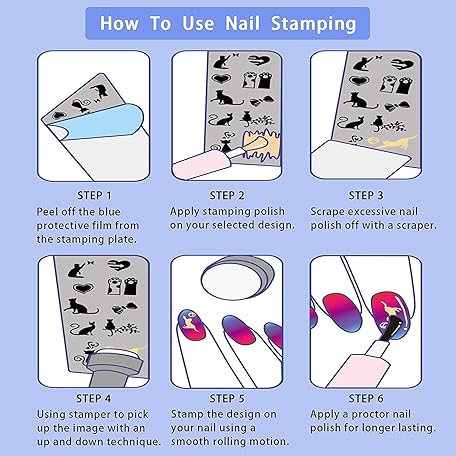 How To Use Nail Stamping

STEP 1
Peel off the blue protective film from the stamping plate.

STEP 2
Apply stamping polish on your selected design.

STEP 3
Scrape excessive nail polish off with a scraper.

STEP 4
Using stamper to pick up the image with an up and down technique.

STEP 5
Stamp the design on your nail using a smooth rolling motion.

STEP 6
Apply a proctor nail polish for longer lasting.