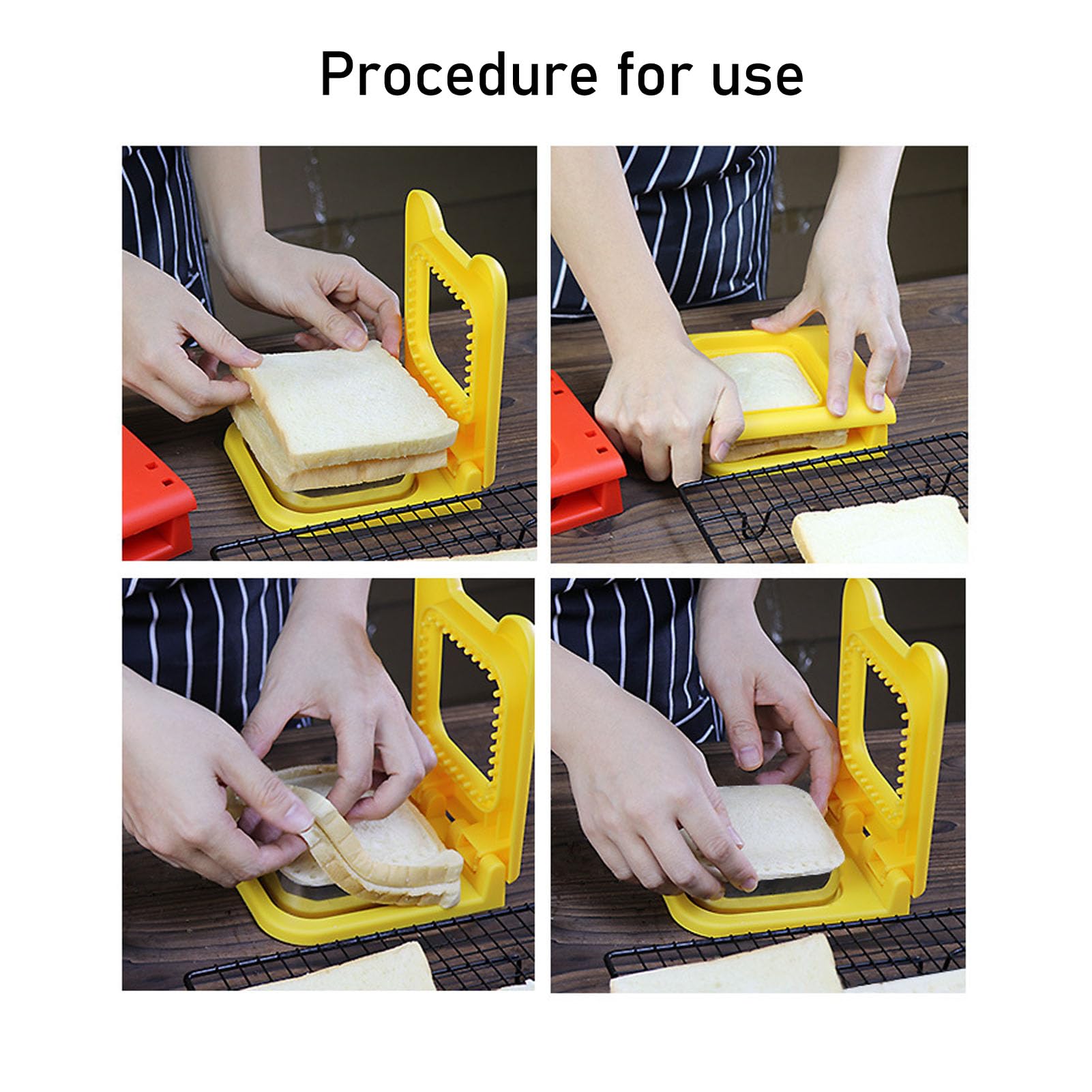 Procedure for use