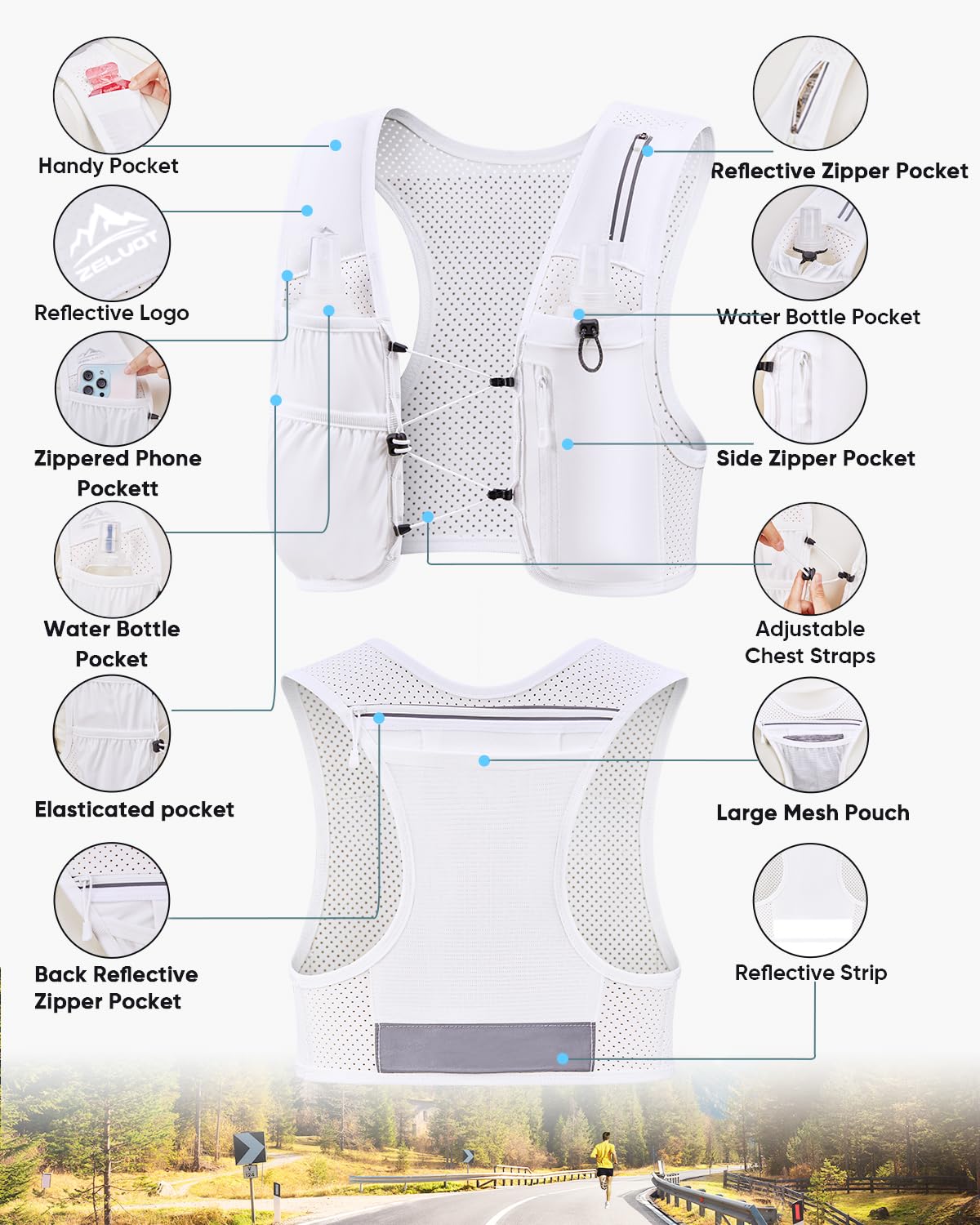 Handy Pocket

ZELUOT

Reflective Logo

Zippered Phone Pockett

Water Bottle Pocket

Elasticated pocket

Back Reflective Zipper Pocket

Reflective Zipper Pocket

Water Bottle Pocket

Side Zipper Pocket

Adjustable Chest Straps

Large Mesh Pouch

Reflective Strip