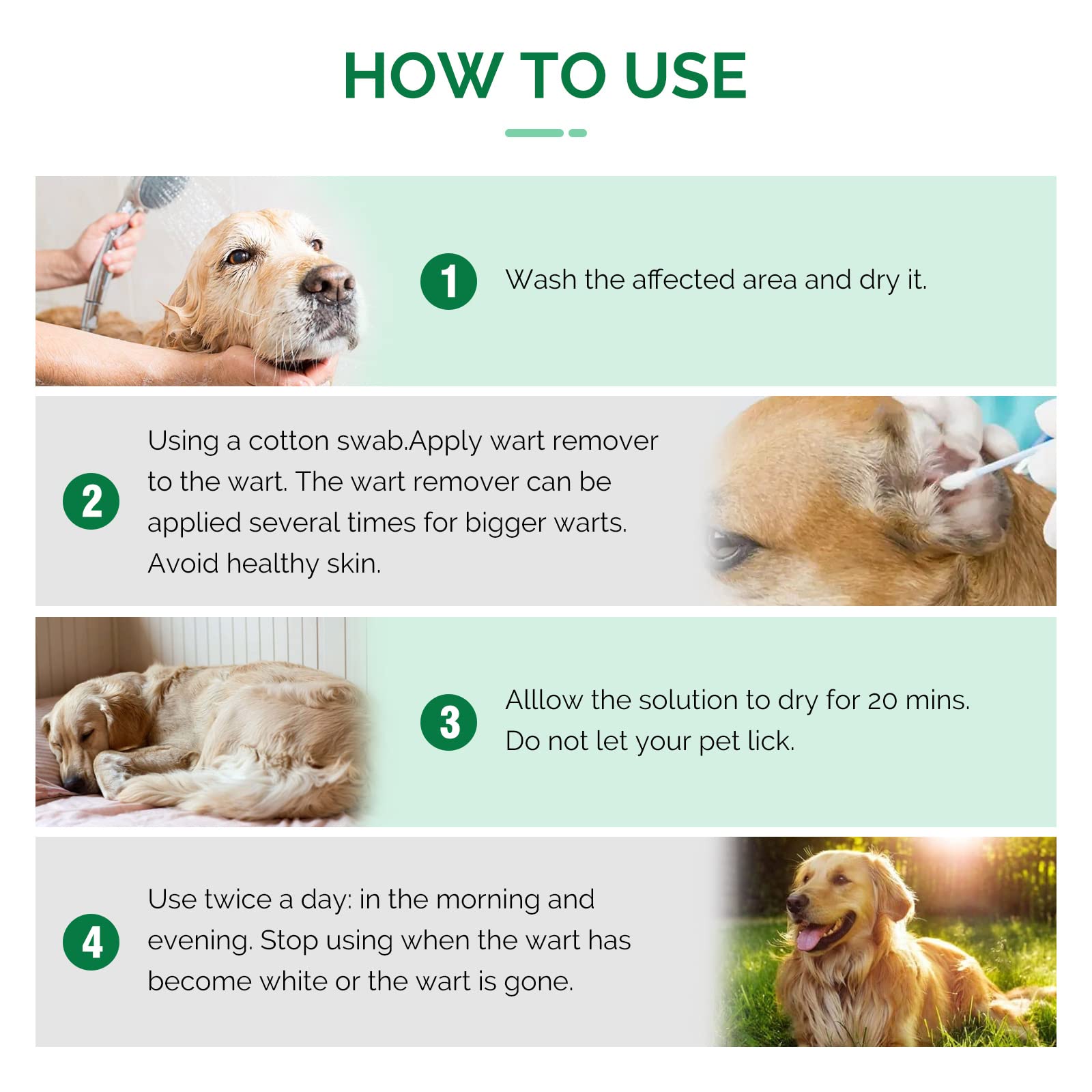 HOW TO USE

1 Wash the affected area and dry it.

2 Using a cotton swab.Apply wart remover to the wart. The wart remover can be applied several times for bigger warts. Avoid healthy skin.

3 Alllow the solution to dry for 20 mins. Do not let your pet lick.

4 Use twice a day: in the morning and evening. Stop using when the wart has become white or the wart is gone.