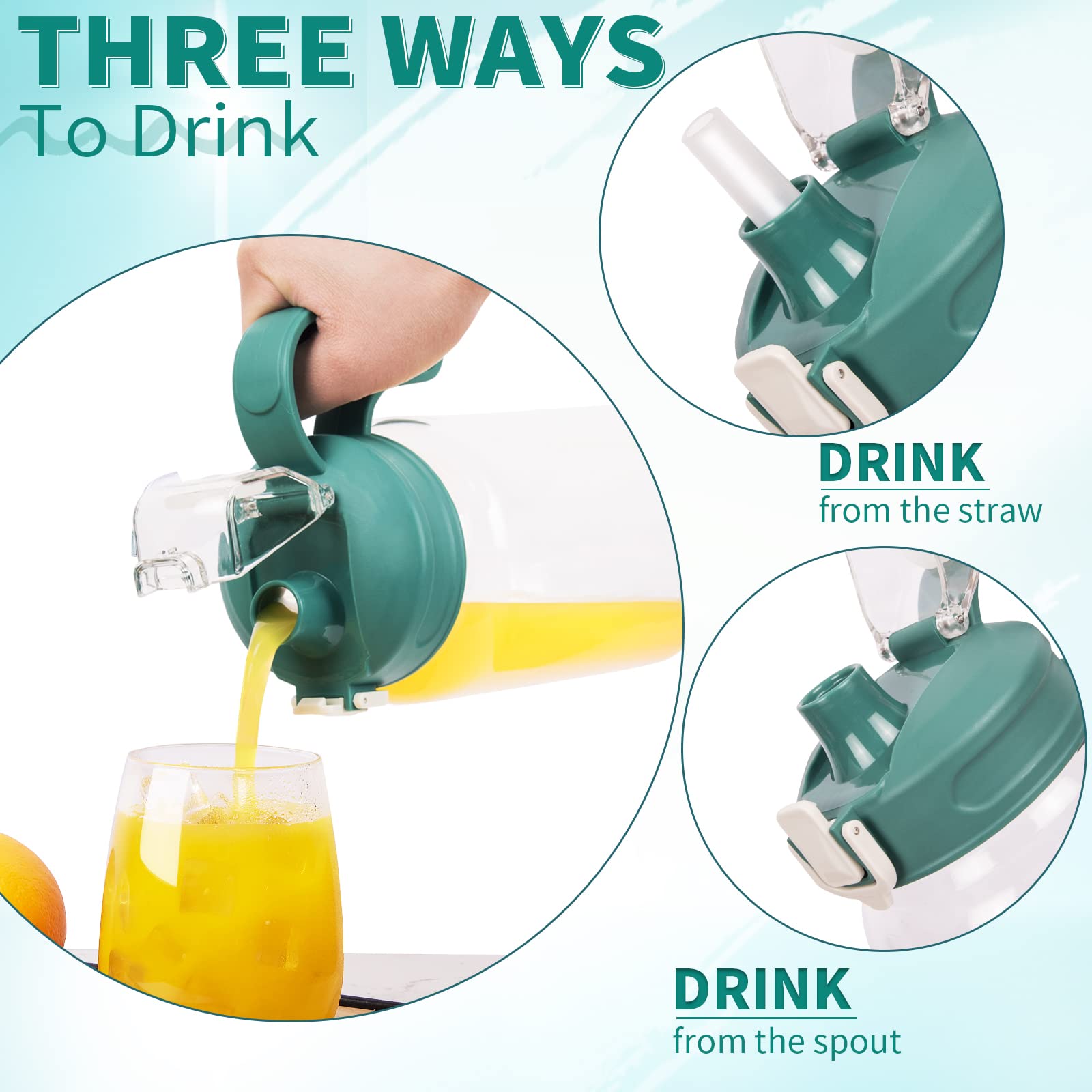 THREE WAYS
To Drink

DRINK
from the straw

DRINK
from the spout