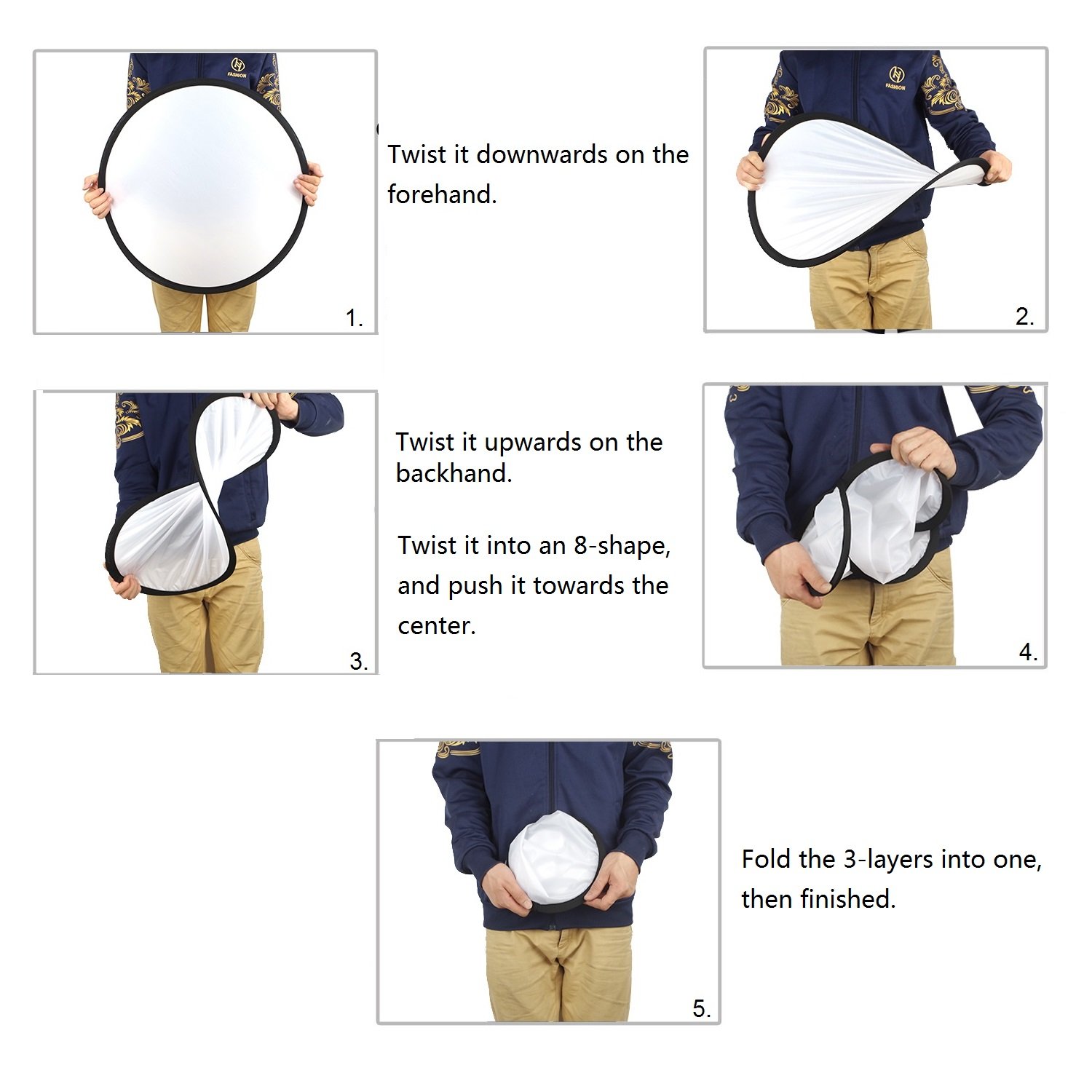 FASHION

1.

Twist it downwards on the forehand.

FASHION

2.

3.

Twist it upwards on the backhand.

Twist it into an 8-shape, and push it towards the center.

4.

5.

Fold the 3-layers into one, then finished.