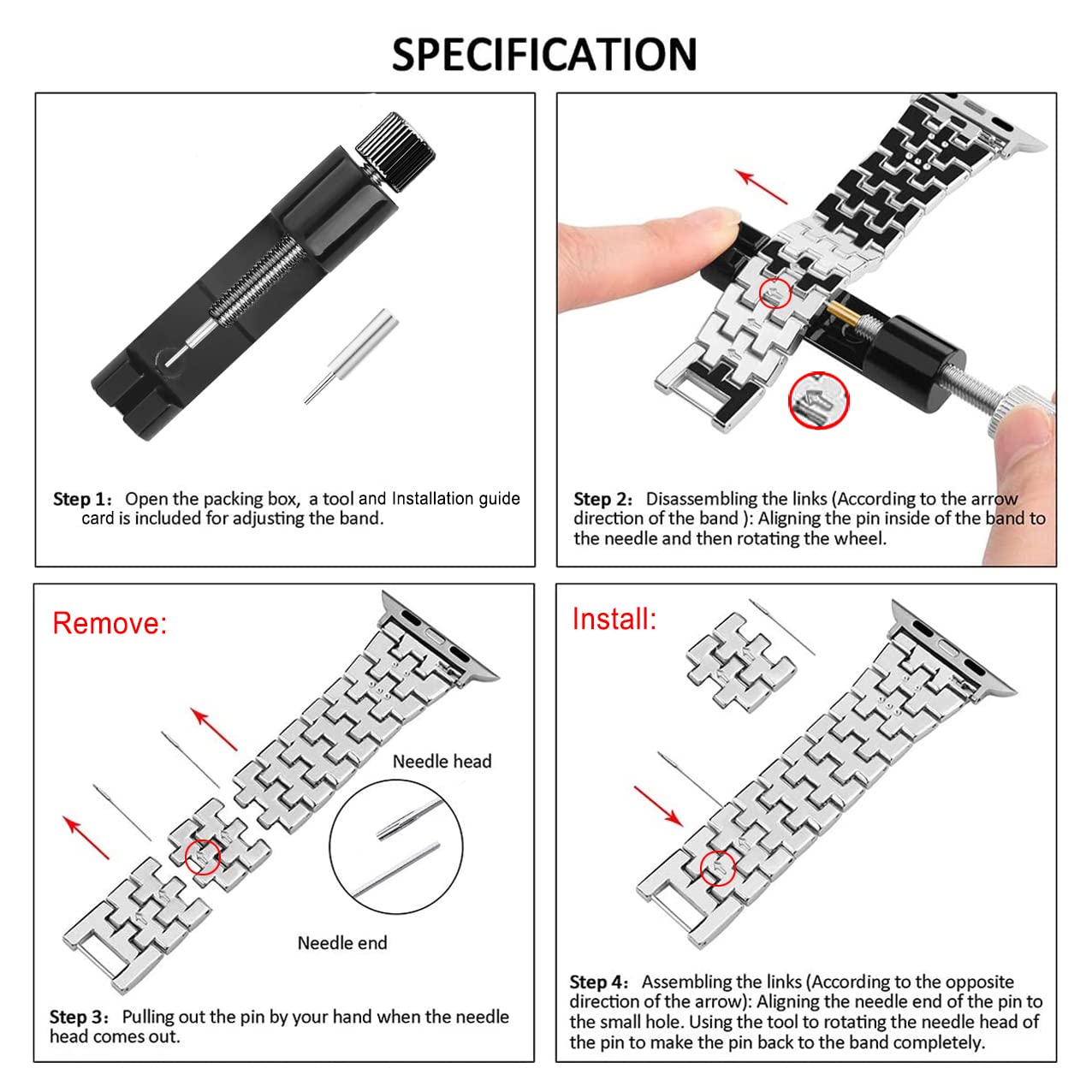 SPECIFICATION

Step 1: Open the packing box, a tool and Installation guide card is included for adjusting the band.

Step 2: Disassembling the links (According to the arrow direction of the band ): Aligning the pin inside of the band to the needle and then rotating the wheel.

Remove:

Needle head

Needle end

Step 3: Pulling out the pin by your hand when the needle head comes out.

Install:

Step 4: Assembling the links (According to the opposite direction of the arrow): Aligning the needle end of the pin to the small hole. Using the tool to rotating the needle head of the pin to make the pin back to the band completely.