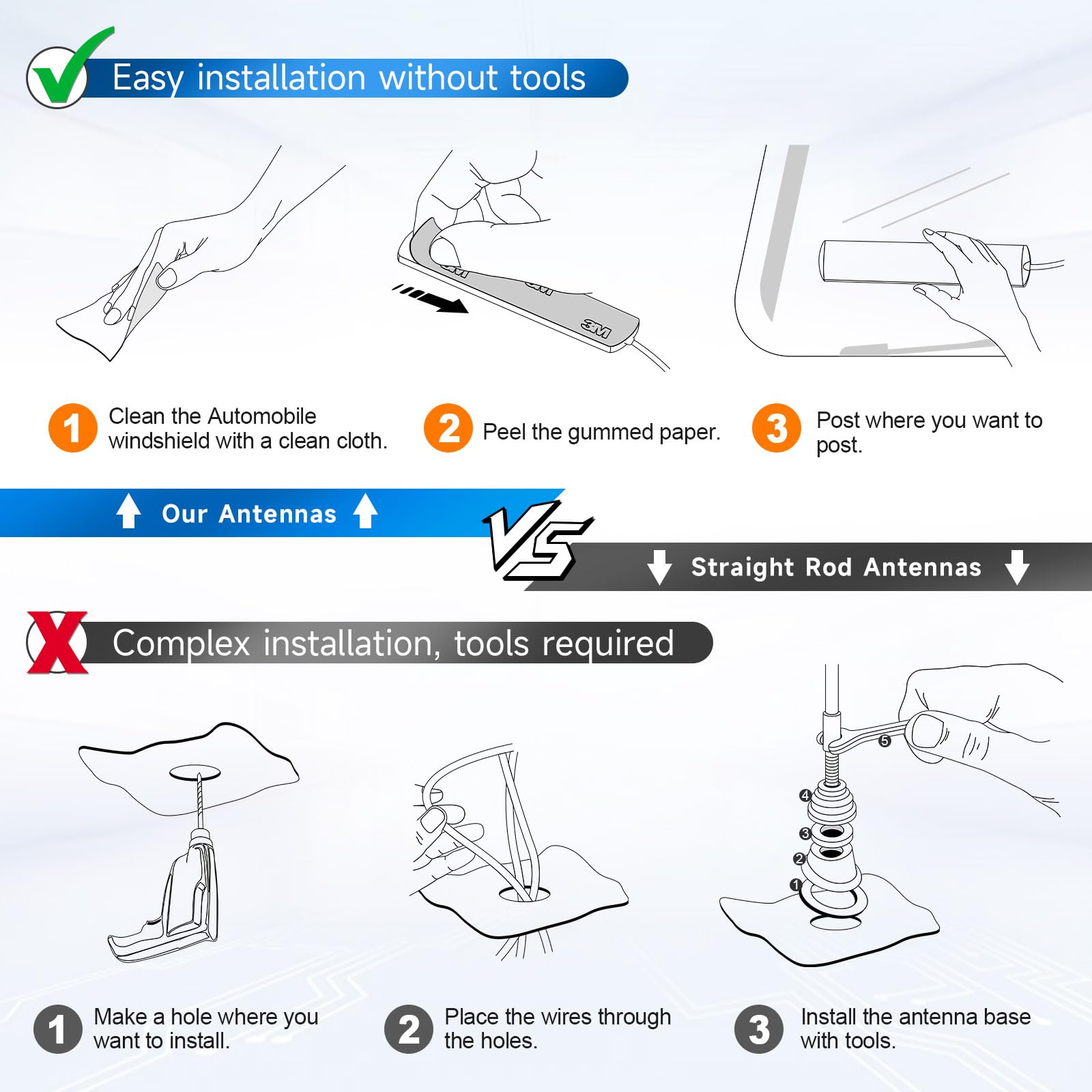 Easy installation without tools

3M

3M

3M

1 Clean the Automobile windshield with a clean cloth.

2 Peel the gummed paper.

3 Post where you want to post.

Our Antennas

VS

Straight Rod Antennas

Complex installation, tools required

5

4

3

2

1

1 Make a hole where you want to install.

2 Place the wires through the holes.

3 Install the antenna base with tools.