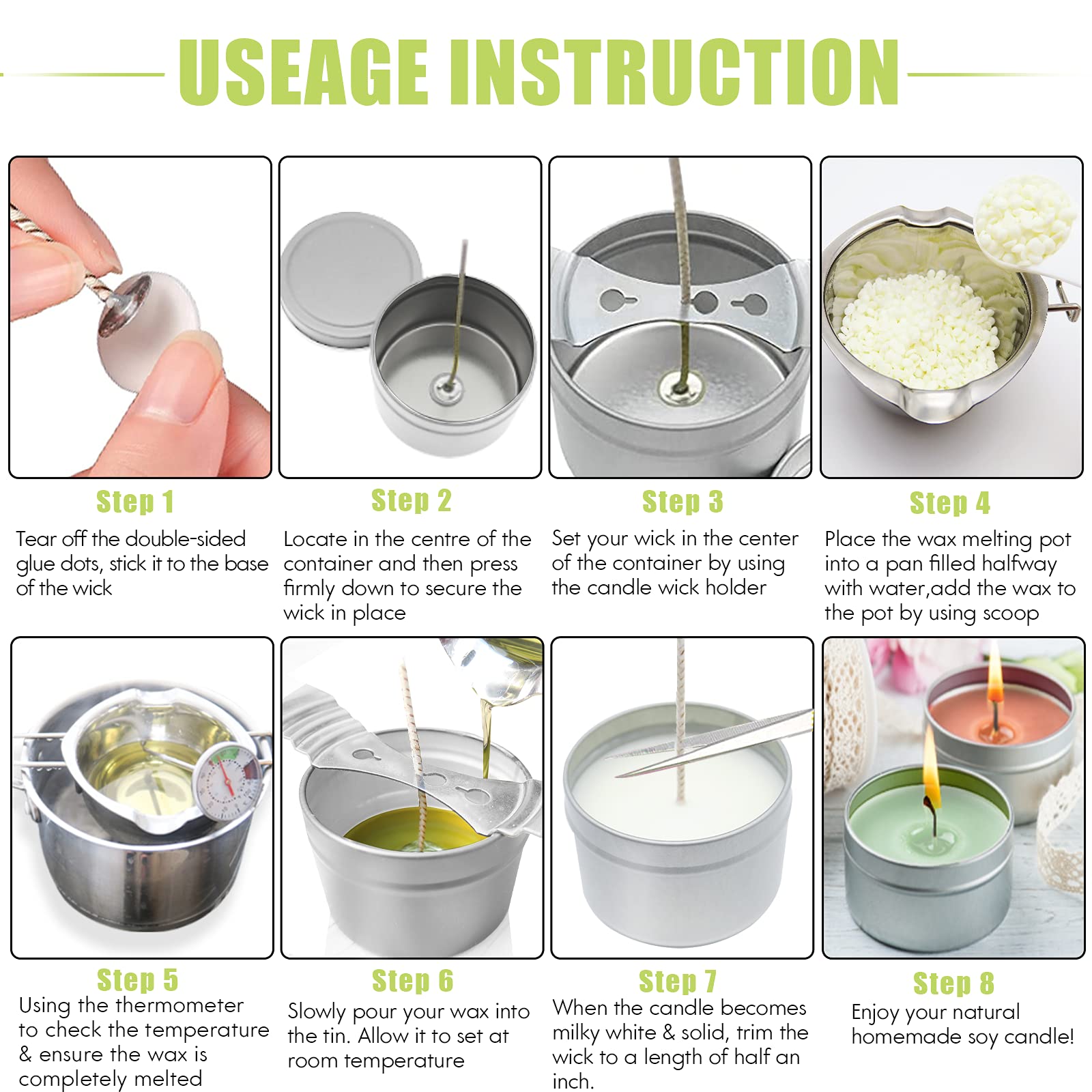 USEAGE INSTRUCTION

Step 1
Tear off the double-sided glue dots, stick it to the base of the wick

Step 2
Locate in the centre of the container and then press firmly down to secure the wick in place

Step 3
Set your wick in the center of the container by using the candle wick holder

Step 4
Place the wax melting pot into a pan filled halfway with water,add the wax to the pot by using scoop

Step 5
Using the thermometer to check the temperature & ensure the wax is completely melted

Step 6
Slowly pour your wax into the tin. Allow it to set at room temperature

Step 7
When the candle becomes milky white & solid, trim the wick to a length of half an inch.

Step 8
Enjoy your natural homemade soy candle!