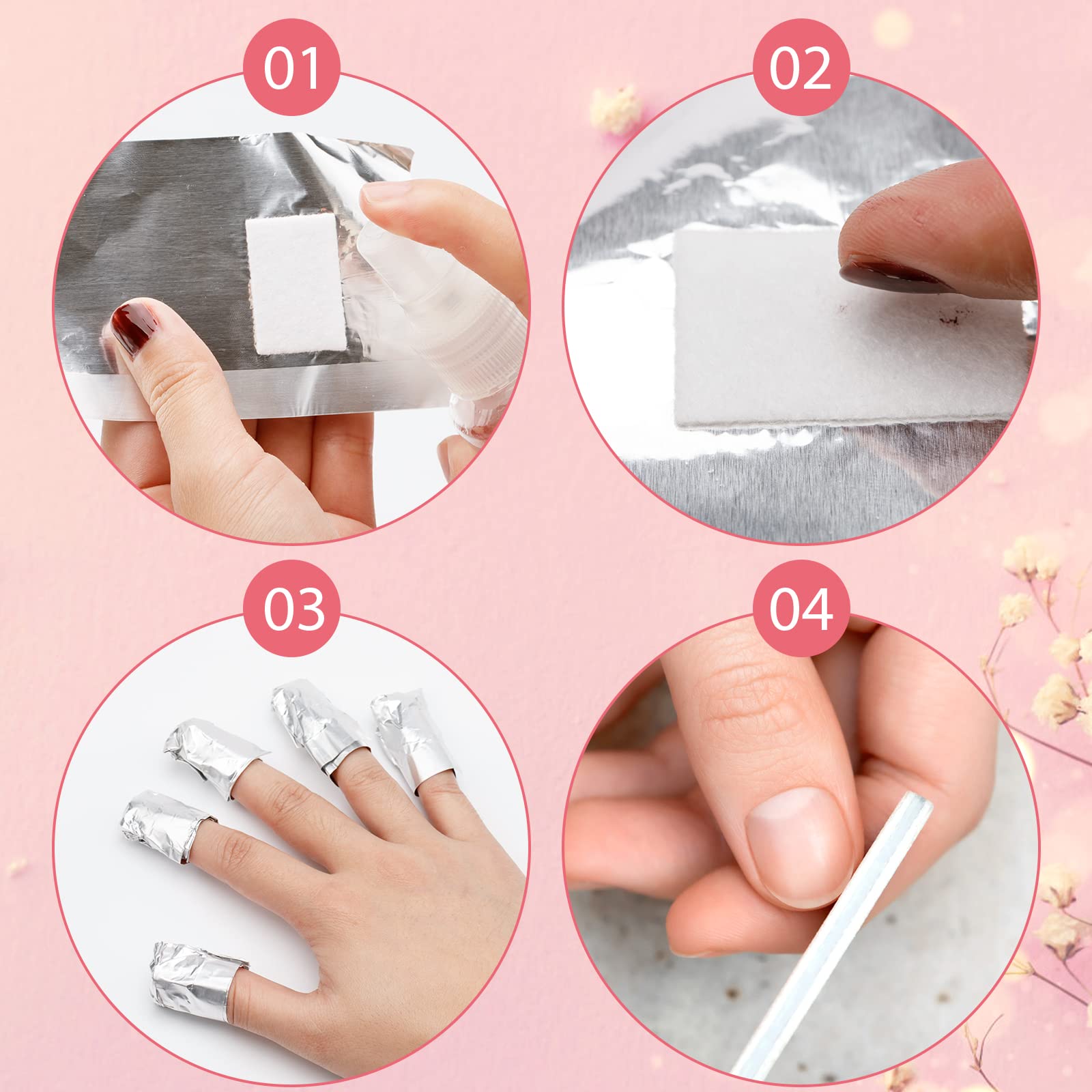 01

02

03

04