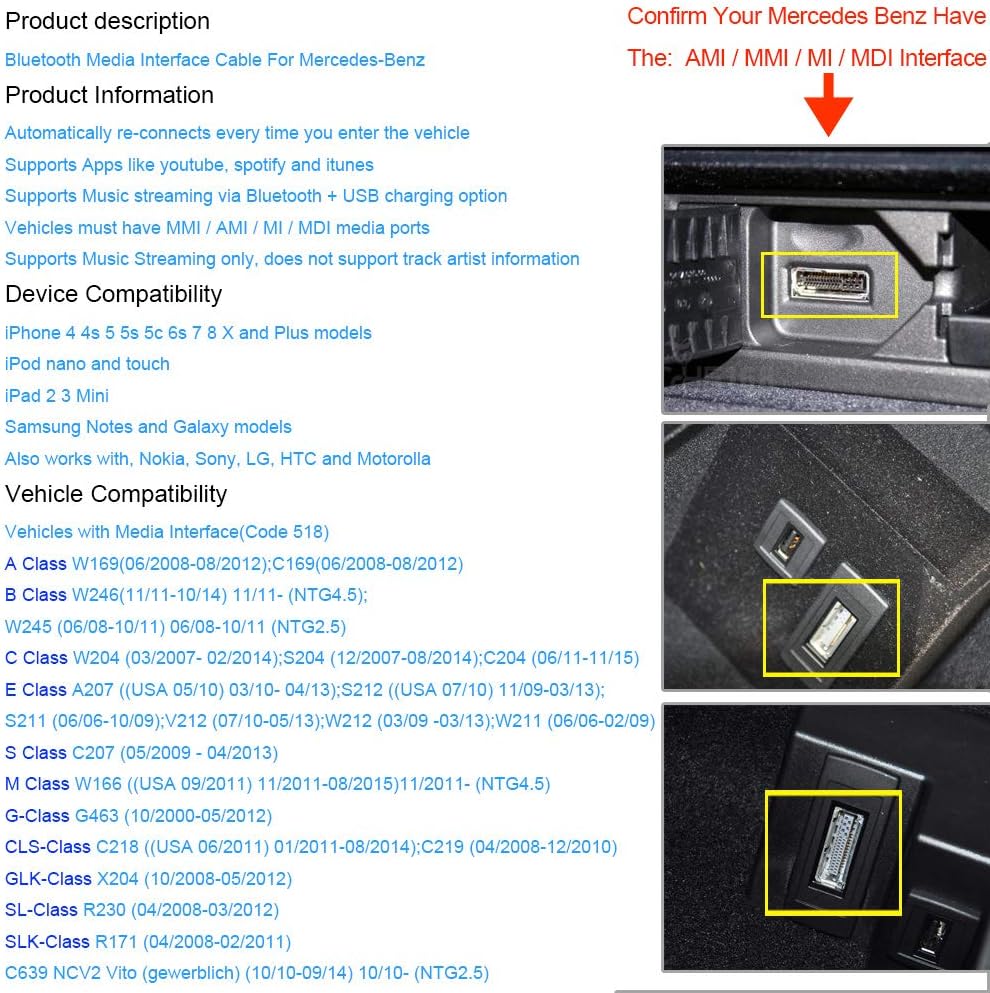 Product description

Bluetooth Media Interface Cable For Mercedes-Benz

Product Information

Automatically re-connects every time you enter the vehicle
Supports Apps like youtube, spotify and itunes
Supports Music streaming via Bluetooth + USB charging option
Vehicles must have MMI / AMI / MI / MDI media ports
Supports Music Streaming only, does not support track artist information

Device Compatibility

iPhone 4 4s 5 5s 5c 6s 7 8 X and Plus models
iPod nano and touch
iPad 2 3 Mini
Samsung Notes and Galaxy models
Also works with, Nokia, Sony, LG, HTC and Motorolla

Vehicle Compatibility

Vehicles with Media Interface(Code 518)
A Class W169(06/2008-08/2012);C169(06/2008-08/2012)
B Class W246(11/11-10/14) 11/11- (NTG4.5);
W245 (06/08-10/11) 06/08-10/11 (NTG2.5)
C Class W204 (03/2007- 02/2014);S204 (12/2007-08/2014);C204 (06/11-11/15)
E Class A207 ((USA 05/10) 03/10- 04/13);S212 ((USA 07/10) 11/09-03/13);
S211 (06/06-10/09);V212 (07/10-05/13);W212 (03/09 -03/13);W211 (06/06-02/09)
S Class C207 (05/2009 - 04/2013)
M Class W166 ((USA 09/2011) 11/2011-08/2015)11/2011- (NTG4.5)
G-Class G463 (10/2000-05/2012)
CLS-Class C218 ((USA 06/2011) 01/2011-08/2014);C219 (04/2008-12/2010)
GLK-Class X204 (10/2008-05/2012)
SL-Class R230 (04/2008-03/2012)
SLK-Class R171 (04/2008-02/2011)
C639 NCV2 Vito (gewerblich) (10/10-09/14) 10/10- (NTG2.5)

Confirm Your Mercedes Benz Have
The: AMI / MMI / MI / MDI Interface