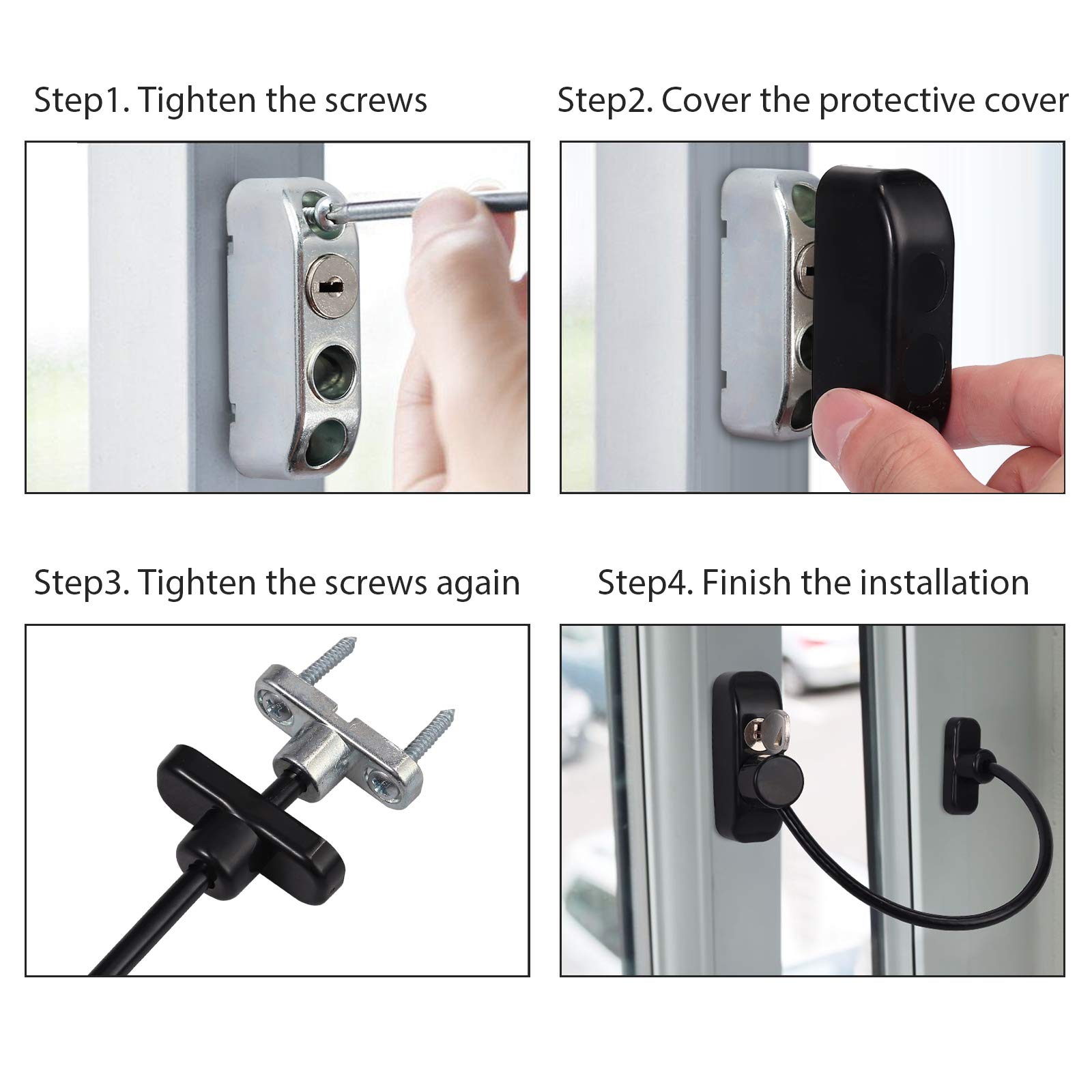 Step1. Tighten the screws

Step2. Cover the protective cover

Step3. Tighten the screws again

Step4. Finish the installation