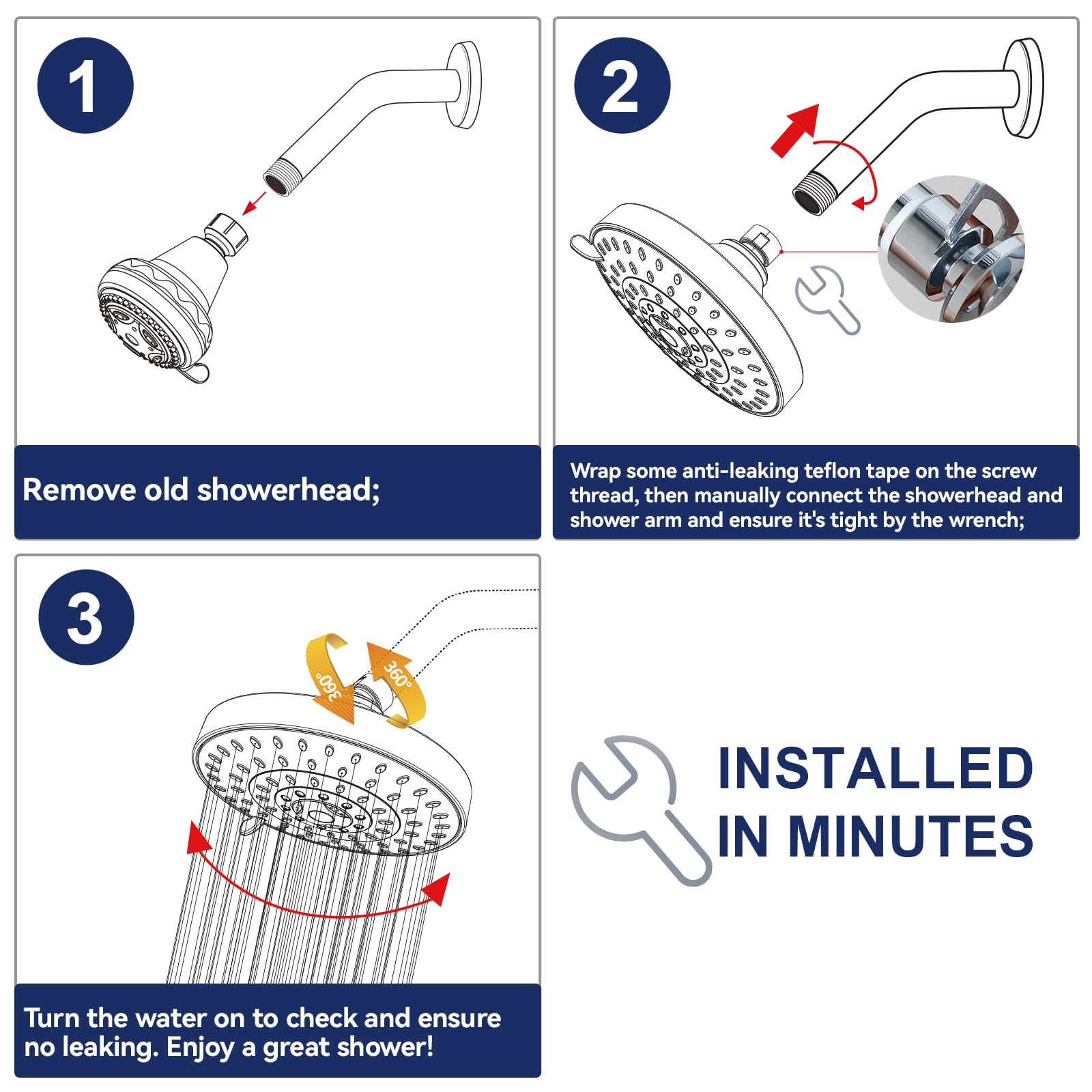 1

Remove old showerhead;

2

Wrap some anti-leaking teflon tape on the screw thread, then manually connect the showerhead and shower arm and ensure it's tight by the wrench;

3

360°

360°

Turn the water on to check and ensure no leaking. Enjoy a great shower!

INSTALLED IN MINUTES