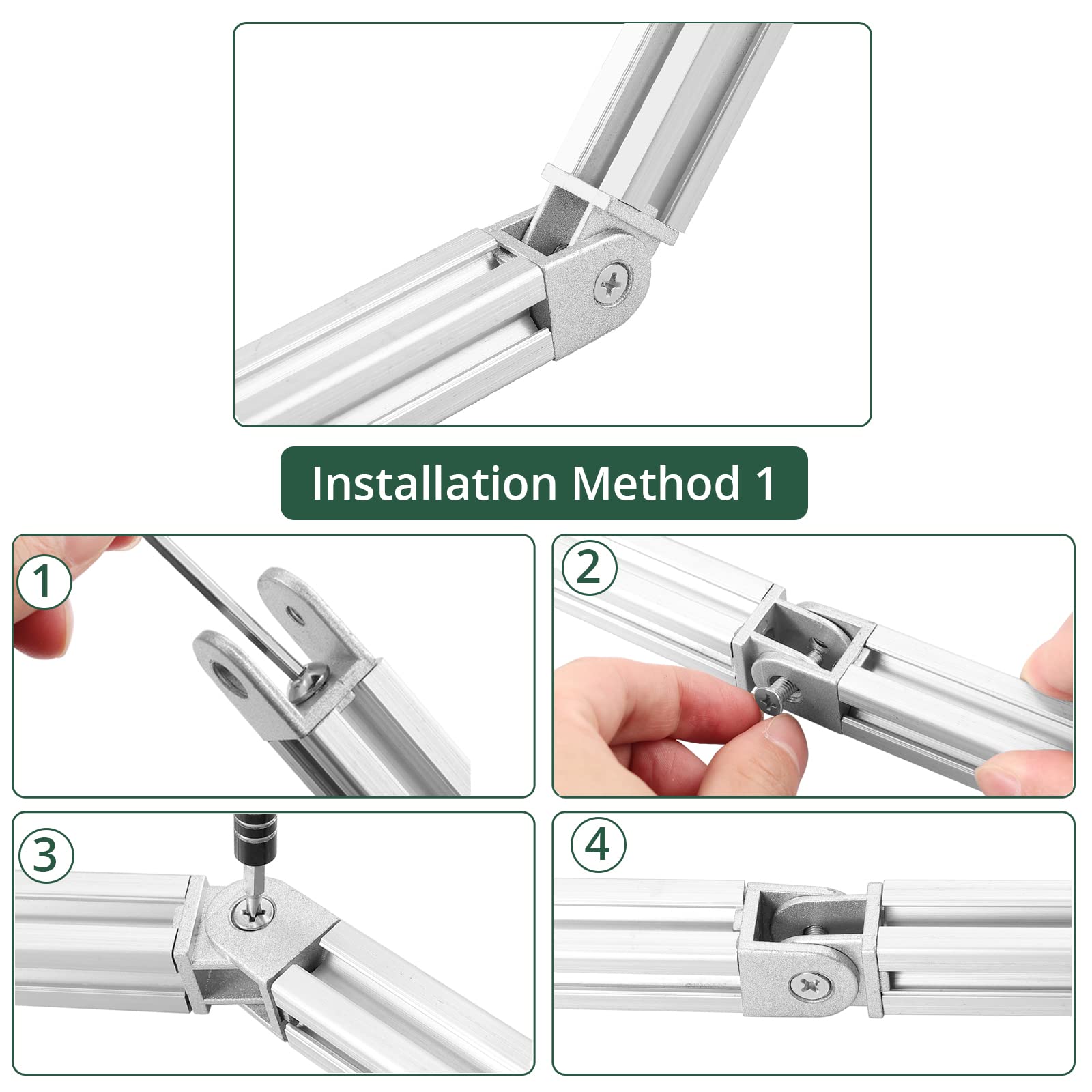 Installation Method 1

1

2

3

4