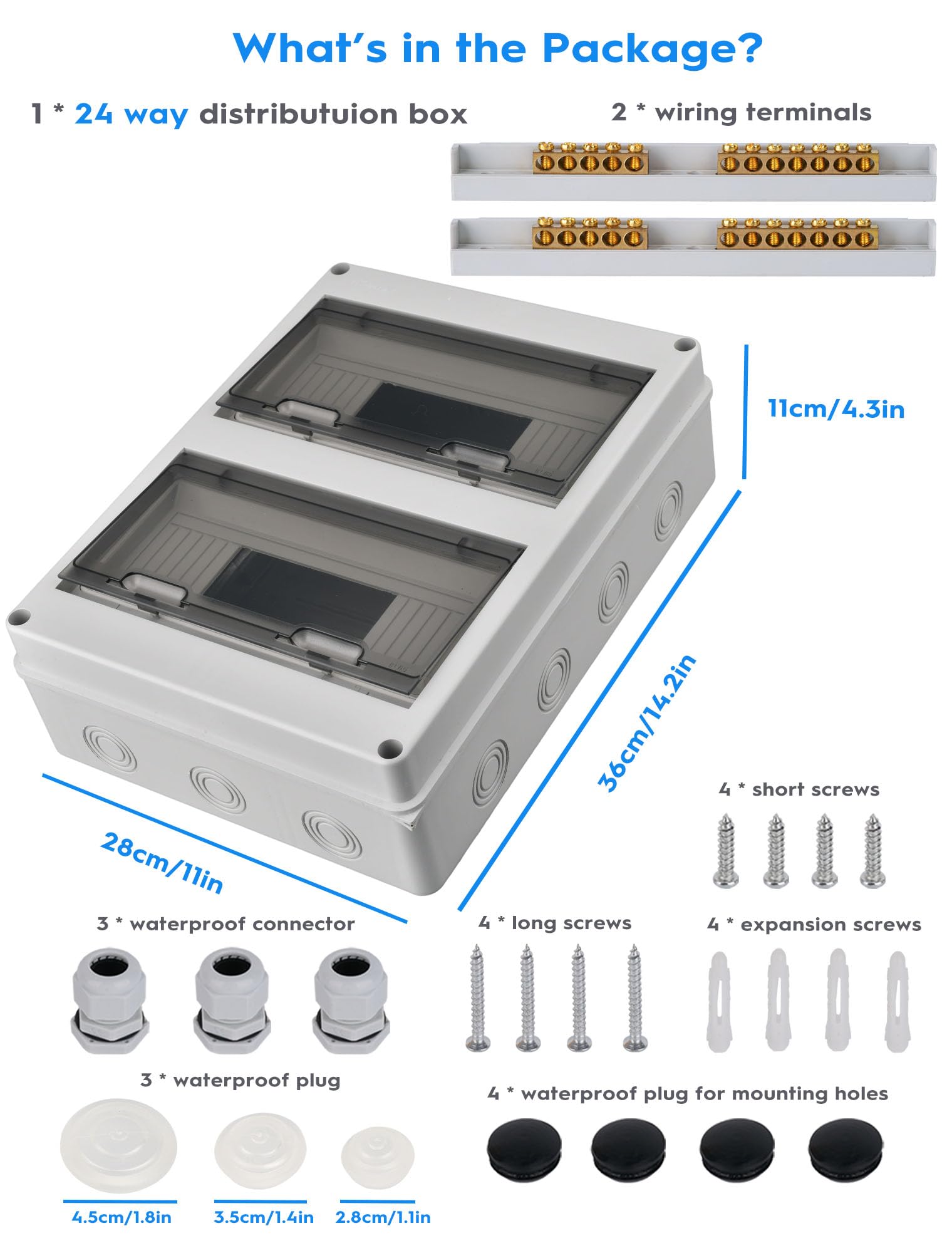 What's in the Package?

1 * 24 way distributuion box

2 * wiring terminals

11cm/4.3in

36cm/14.2in

28cm/11in

4 * short screws

3 * waterproof connector

4 * long screws

4 * expansion screws

3 * waterproof plug

4 * waterproof plug for mounting holes

4.5cm/1.8in

3.5cm/1.4in

2.8cm/1.1in