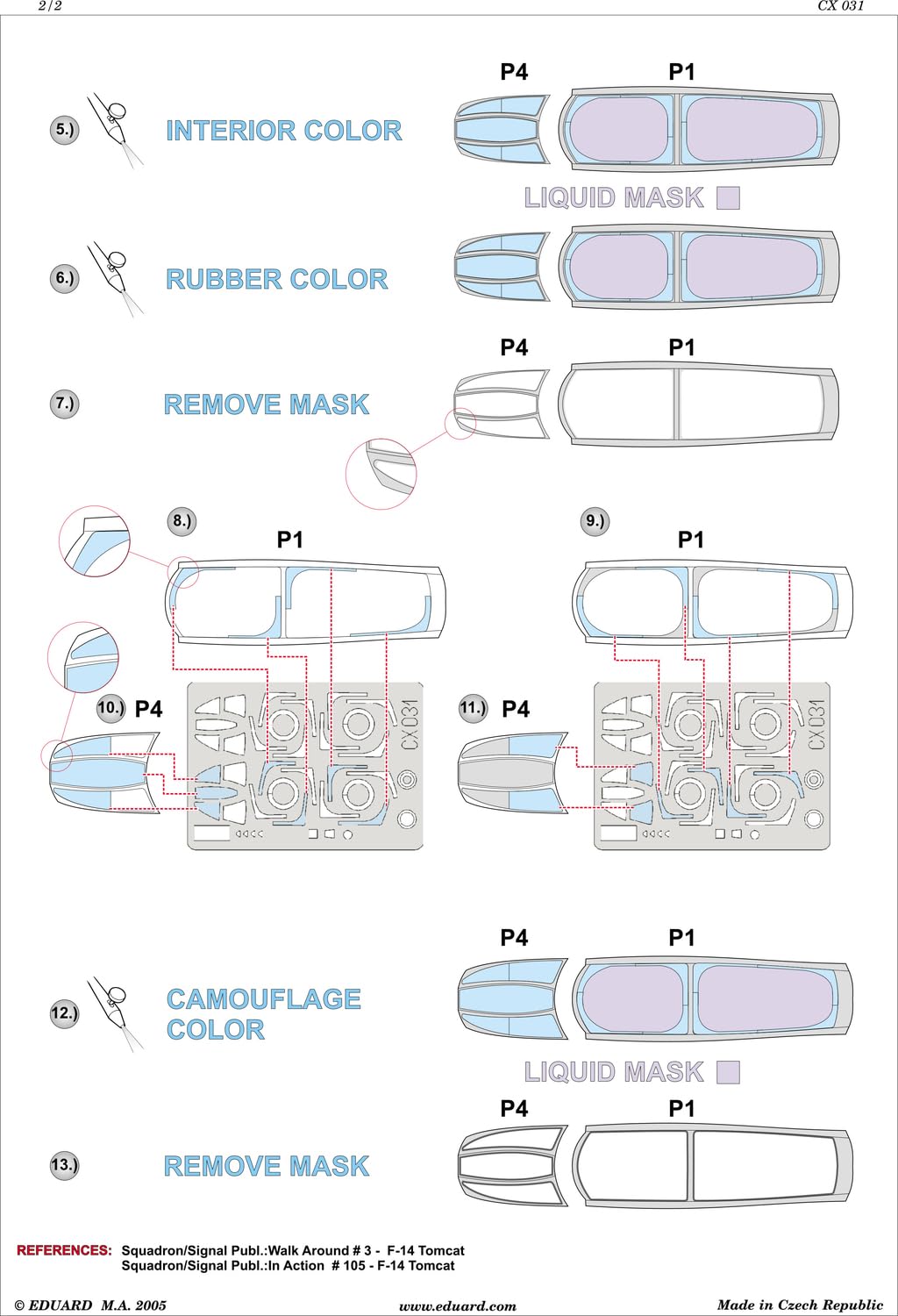 2/2

CX 031

P4 P1

5.) INTERIOR COLOR

LIQUID MASK

6.) RUBBER COLOR

P4 P1

7.) REMOVE MASK

8.) P1

9.) P1

10.) P4

CX 031

11.) P4

CX 031

P4 P1

12.) CAMOUFLAGE COLOR

LIQUID MASK

P4 P1

13.) REMOVE MASK

REFERENCES: Squadron/Signal Publ.:Walk Around # 3 - F-14 Tomcat
Squadron/Signal Publ.:In Action # 105 - F-14 Tomcat

© EDUARD M.A. 2005 www.eduard.com Made in Czech Republic