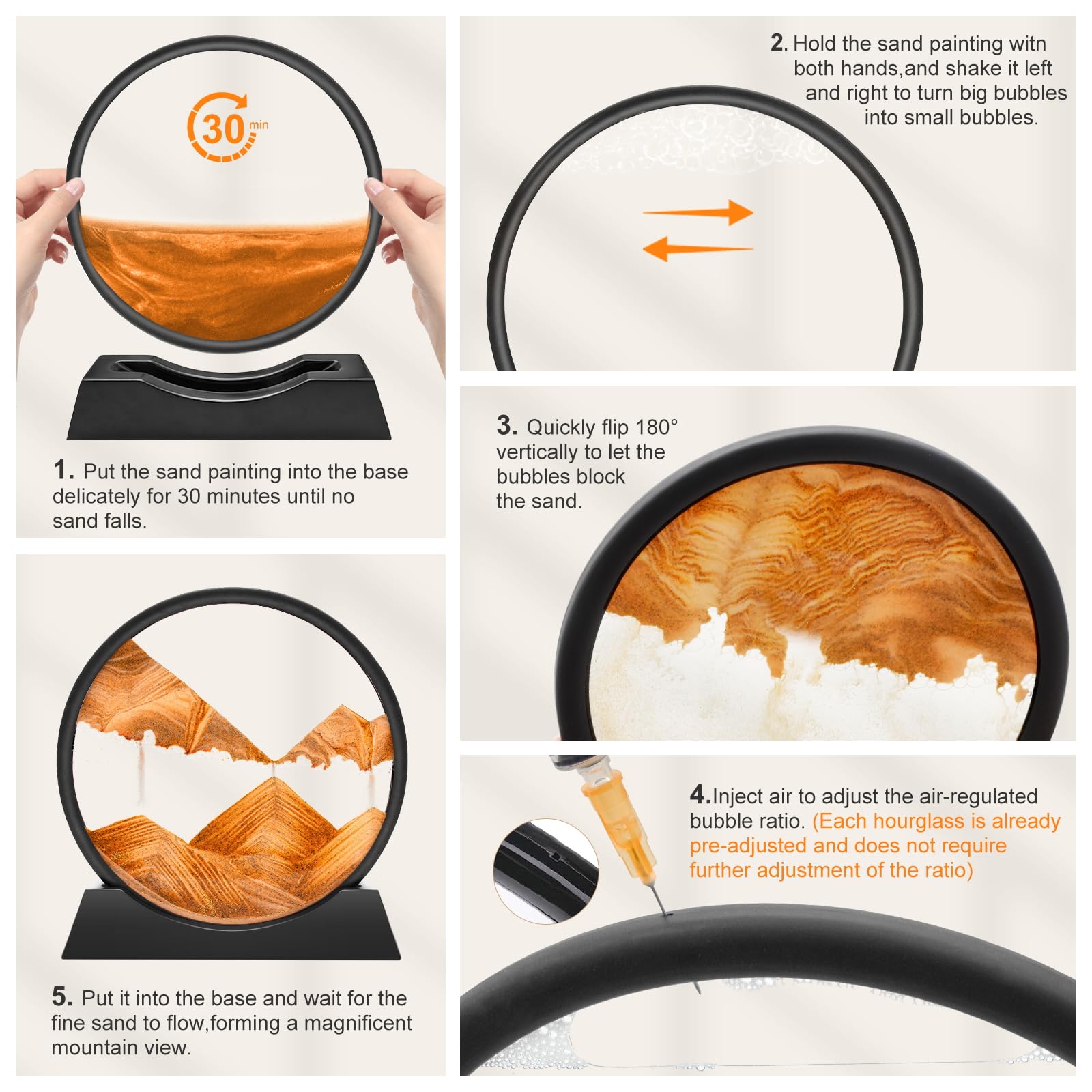 30 min

1. Put the sand painting into the base delicately for 30 minutes until no sand falls.

2. Hold the sand painting witn both hands,and shake it left and right to turn big bubbles into small bubbles.

3. Quickly flip 180° vertically to let the bubbles block the sand.

4.Inject air to adjust the air-regulated bubble ratio. (Each hourglass is already pre-adjusted and does not require further adjustment of the ratio)

5. Put it into the base and wait for the fine sand to flow,forming a magnificent mountain view.