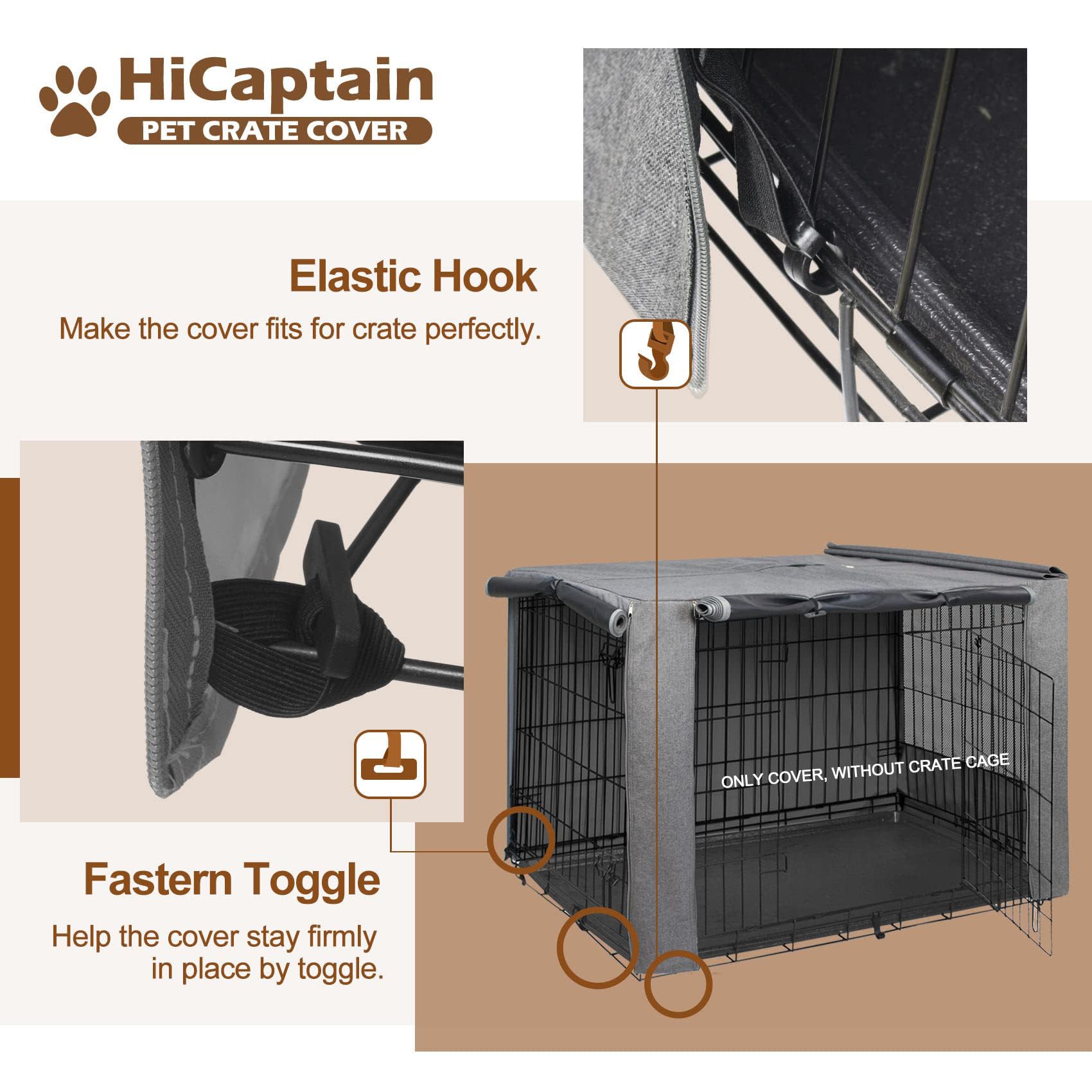 HiCaptain
PET CRATE COVER

Elastic Hook
Make the cover fits for crate perfectly.

ONLY COVER, WITHOUT CRATE CAGE

Fastern Toggle
Help the cover stay firmly in place by toggle.