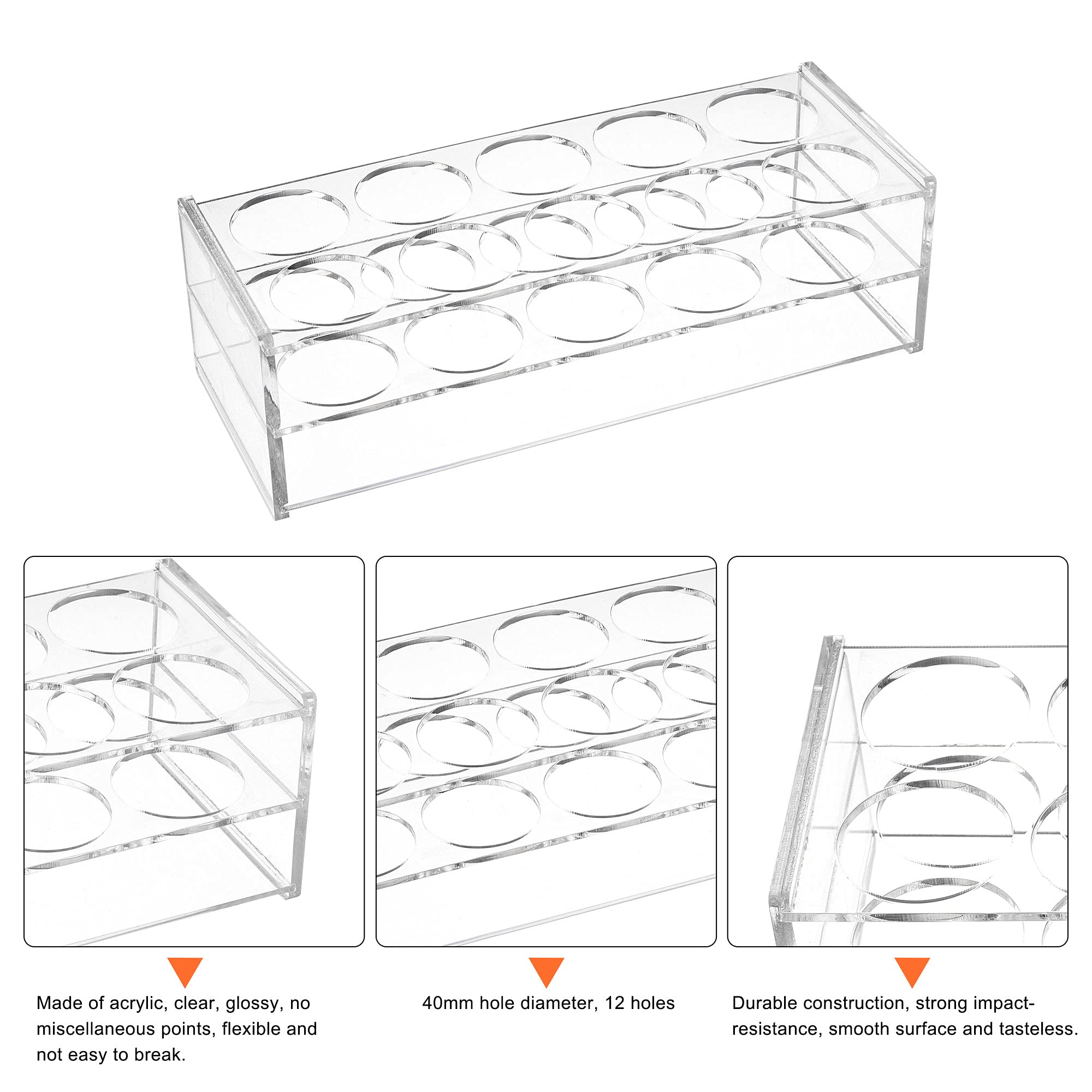 Made of acrylic, clear, glossy, no miscellaneous points, flexible and not easy to break.

40mm hole diameter, 12 holes

Durable construction, strong impact-resistance, smooth surface and tasteless.