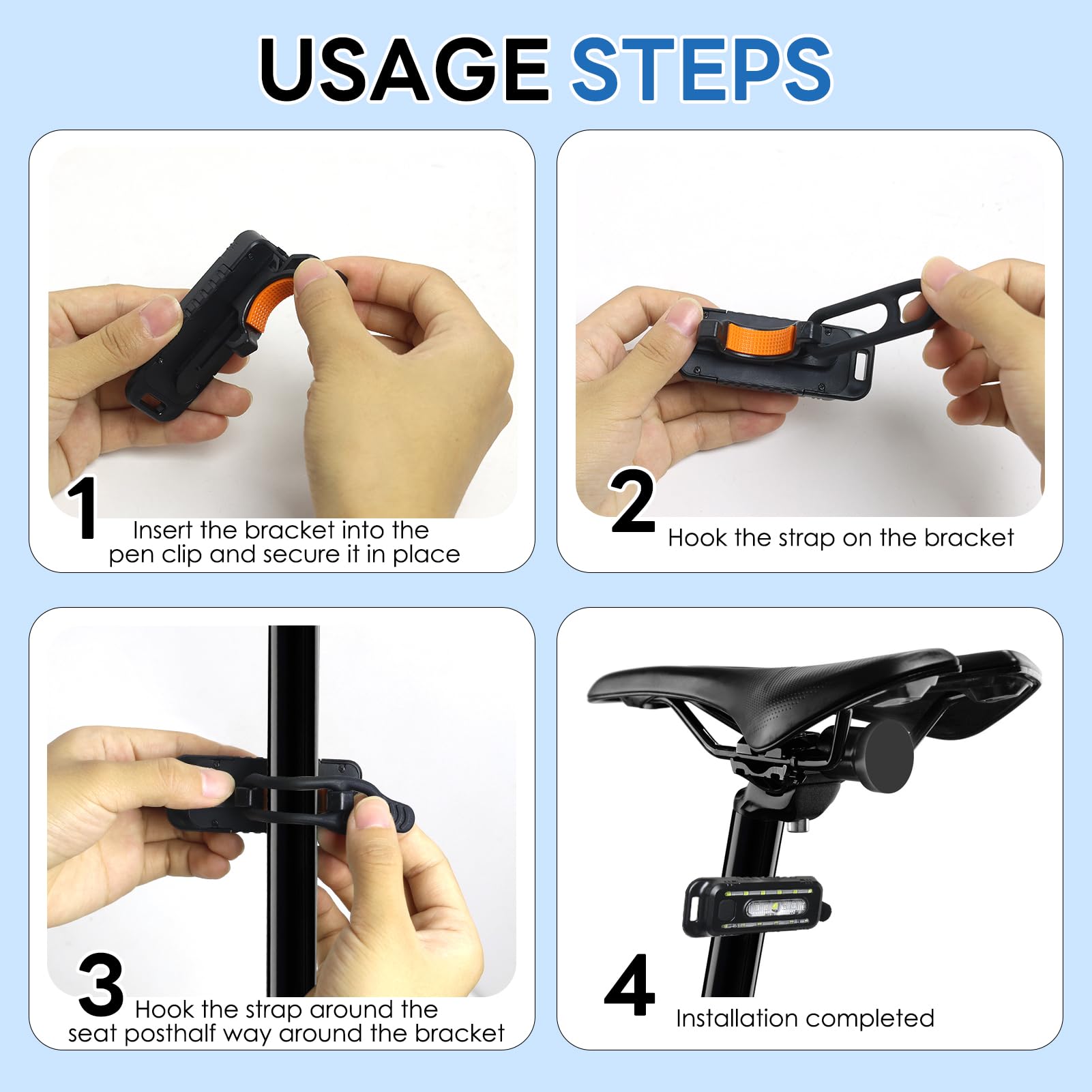 USAGE STEPS

1 Insert the bracket into the pen clip and secure it in place

2 Hook the strap on the bracket

3 Hook the strap around the seat posthalf way around the bracket

4 Installation completed