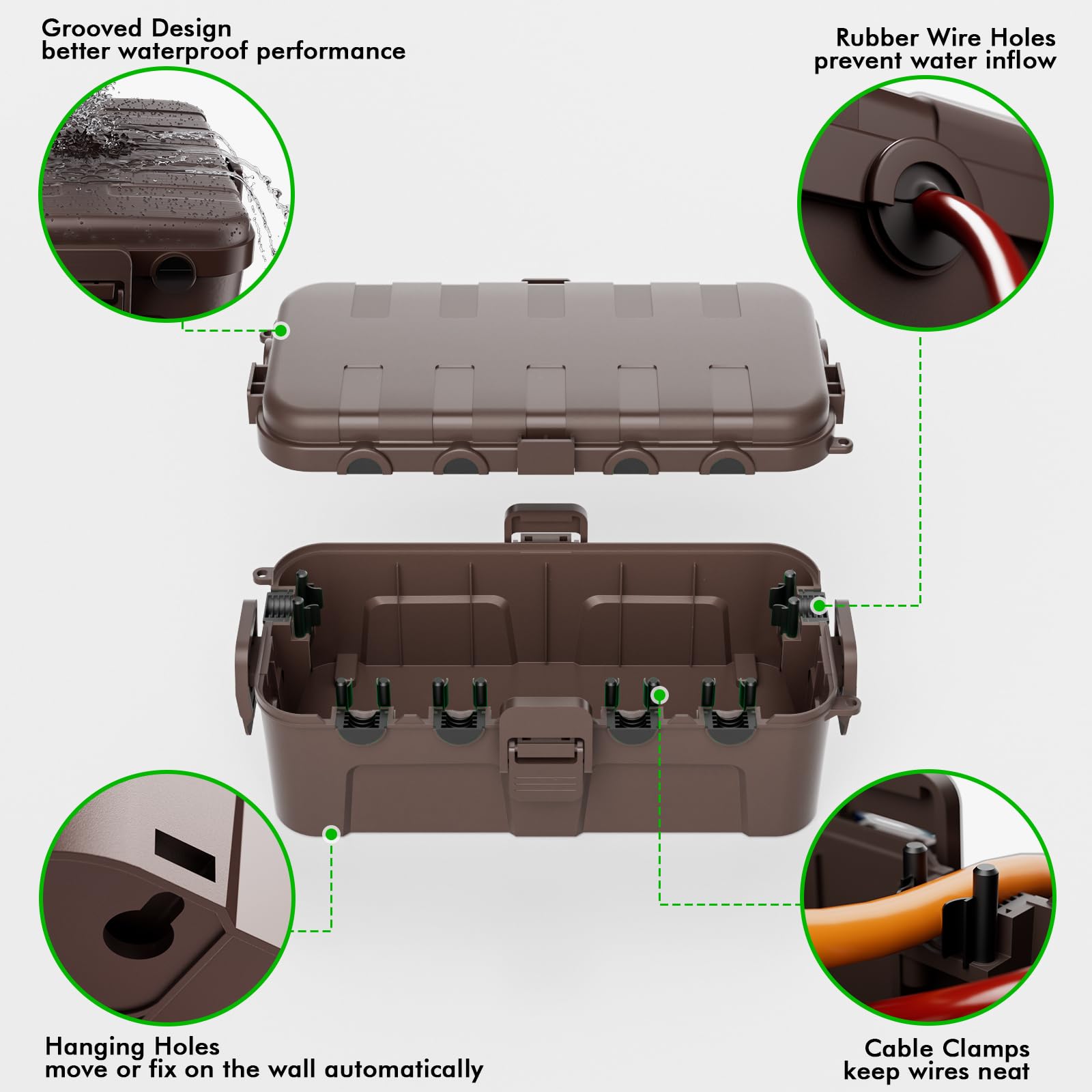 Grooved Design
better waterproof performance

Rubber Wire Holes
prevent water inflow

Hanging Holes
move or fix on the wall automatically

Cable Clamps
keep wires neat