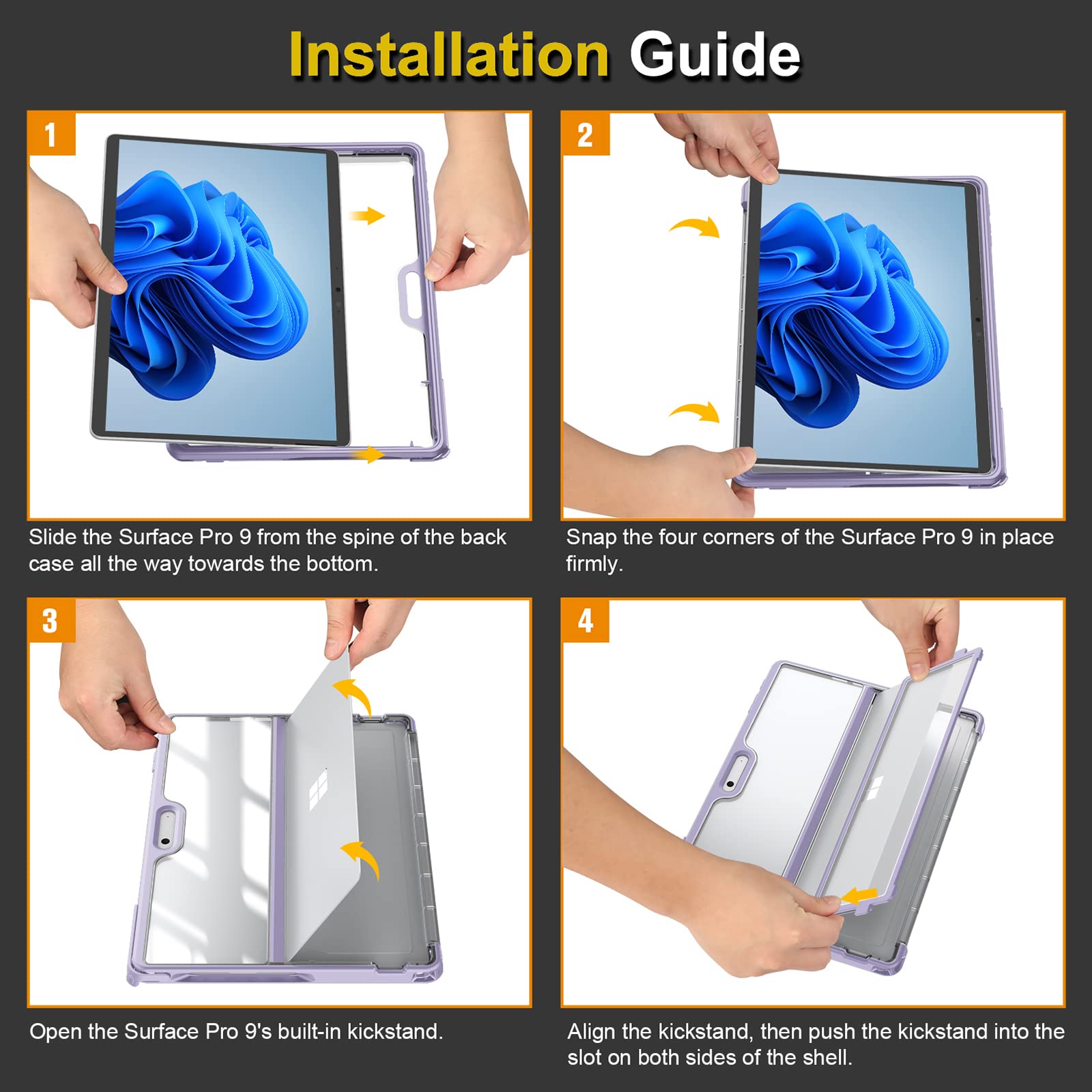 Installation Guide

1

Slide the Surface Pro 9 from the spine of the back case all the way towards the bottom.

2

Snap the four corners of the Surface Pro 9 in place firmly.

3

Open the Surface Pro 9's built-in kickstand.

4

Align the kickstand, then push the kickstand into the slot on both sides of the shell.