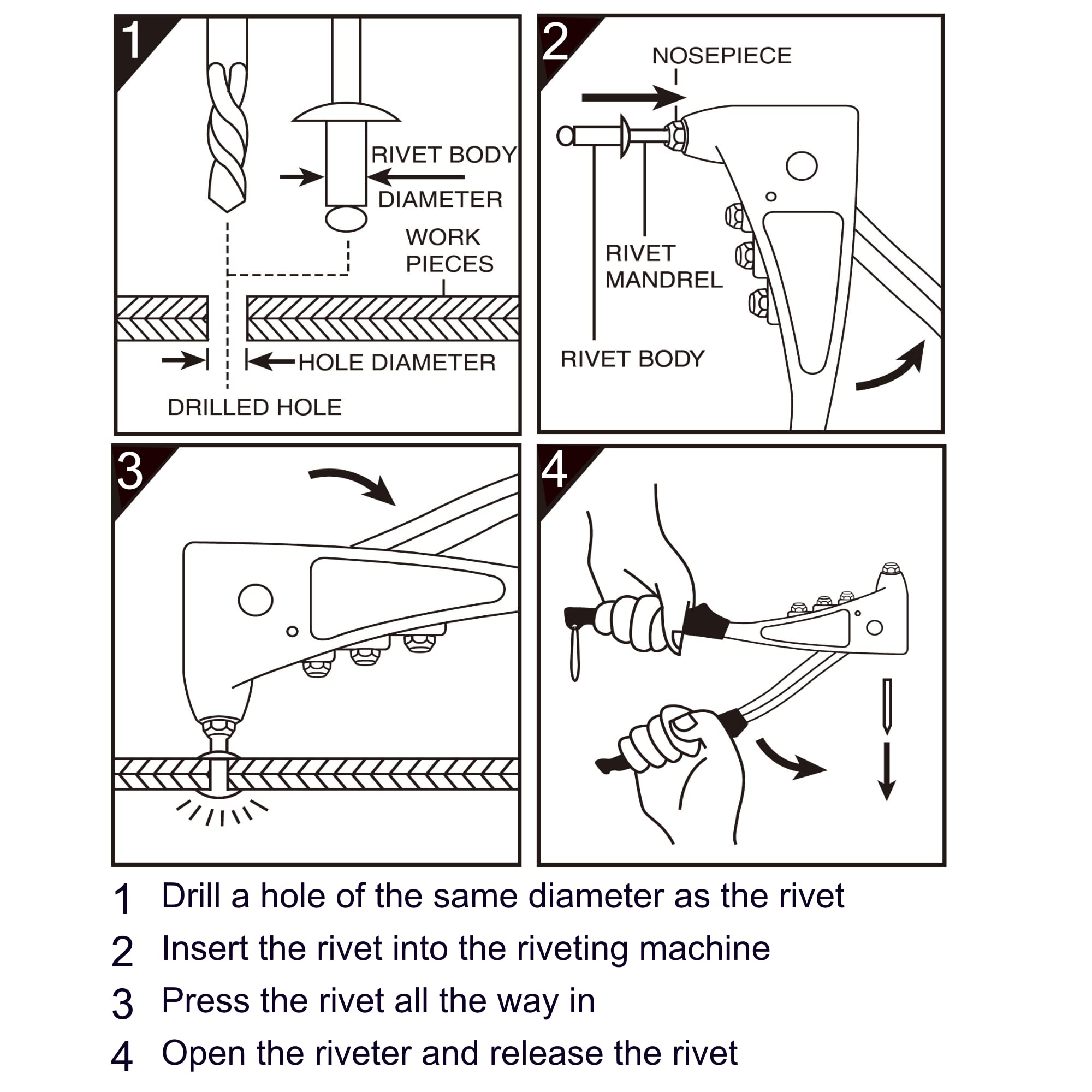 1

RIVET BODY

DIAMETER

WORK PIECES

HOLE DIAMETER

DRILLED HOLE

2

NOSEPIECE

RIVET MANDREL

RIVET BODY

3

4

1 Drill a hole of the same diameter as the rivet

2 Insert the rivet into the riveting machine

3 Press the rivet all the way in

4 Open the riveter and release the rivet