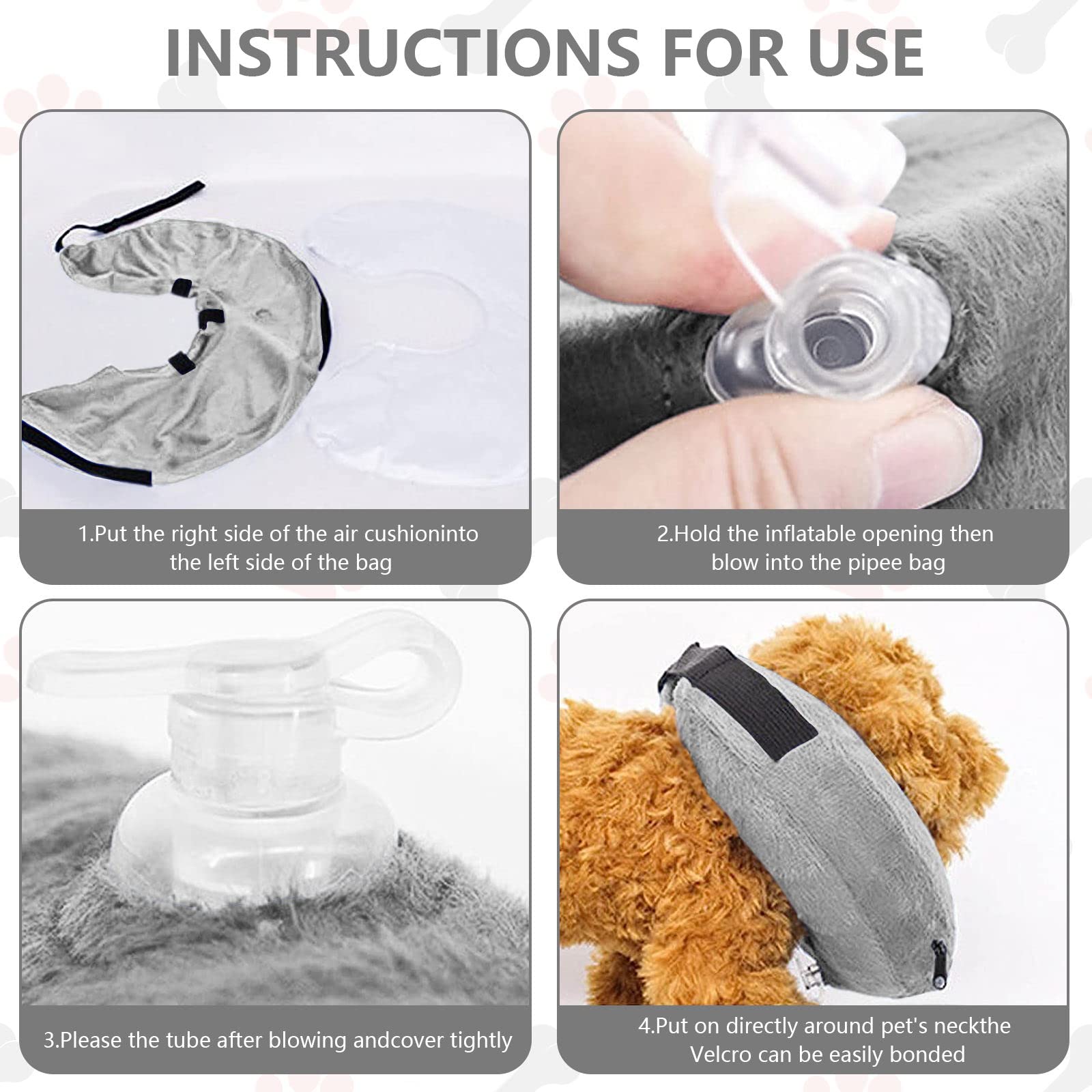 INSTRUCTIONS FOR USE

1.Put the right side of the air cushioninto the left side of the bag

2.Hold the inflatable opening then blow into the pipee bag

3.Please the tube after blowing andcover tightly

4.Put on directly around pet's neckthe Velcro can be easily bonded