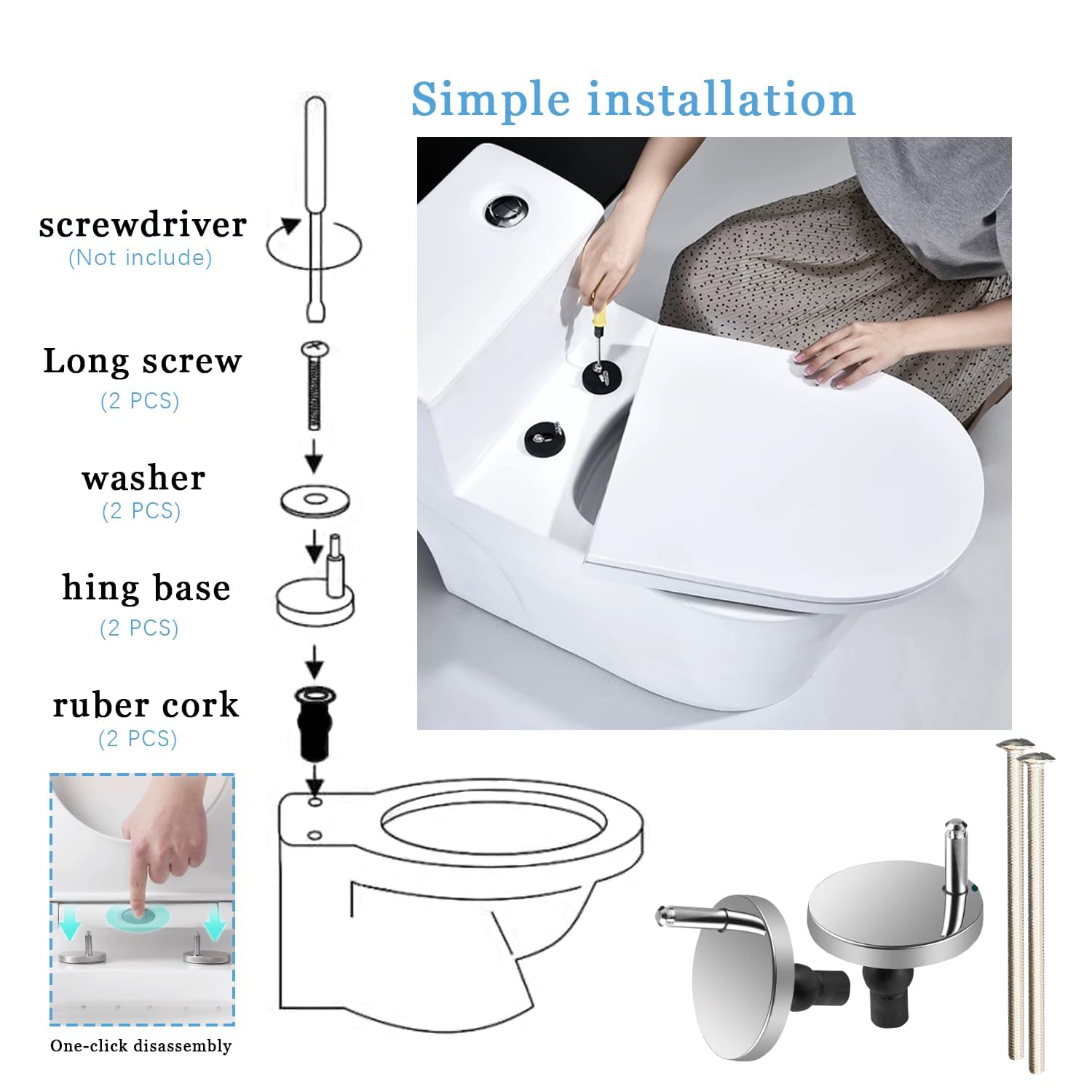 Simple installation

screwdriver
(Not include)

Long screw
(2 PCS)

washer
(2 PCS)

hing base
(2 PCS)

ruber cork
(2 PCS)

One-click disassembly