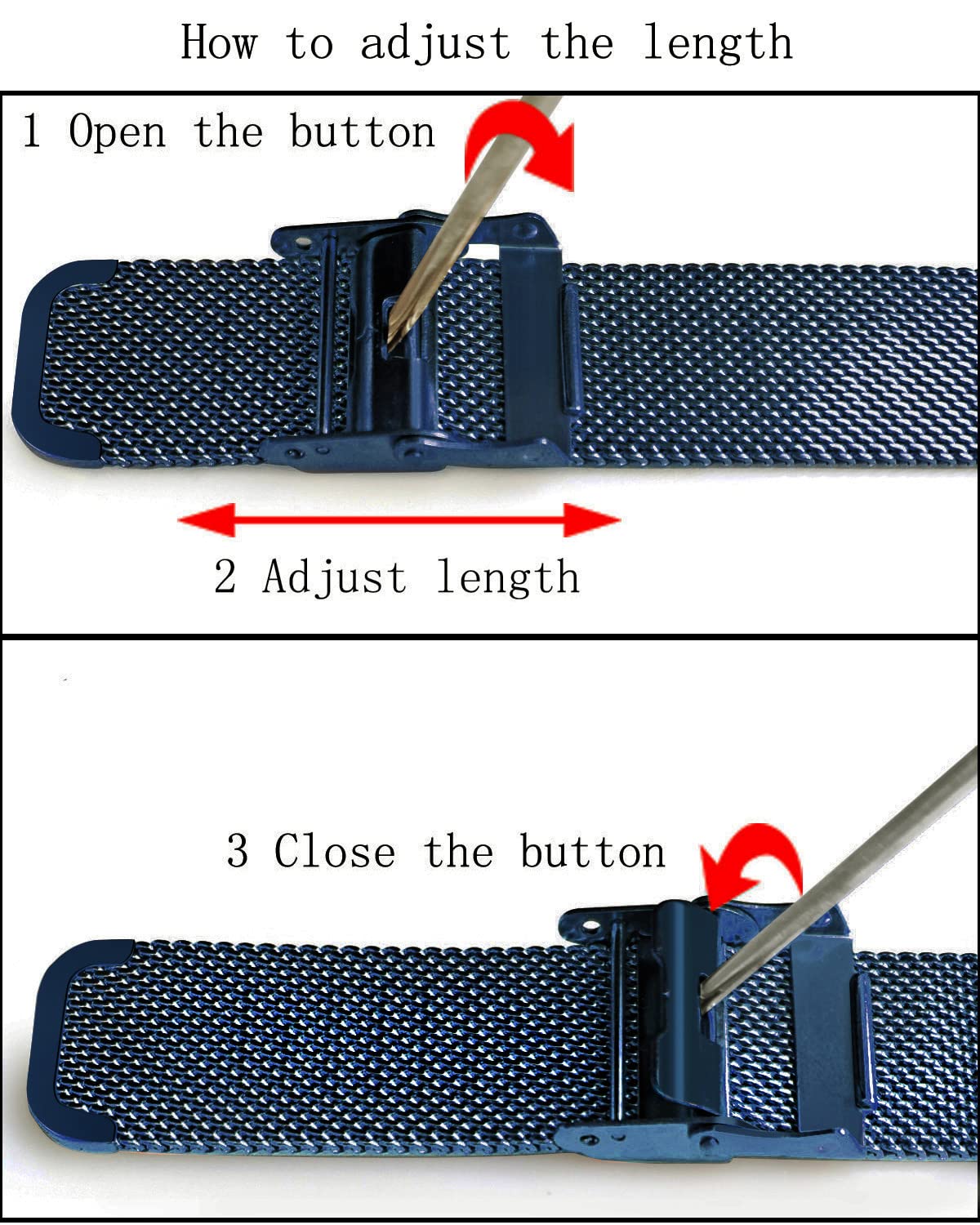 How to adjust the length

1 Open the button

2 Adjust length

3 Close the button