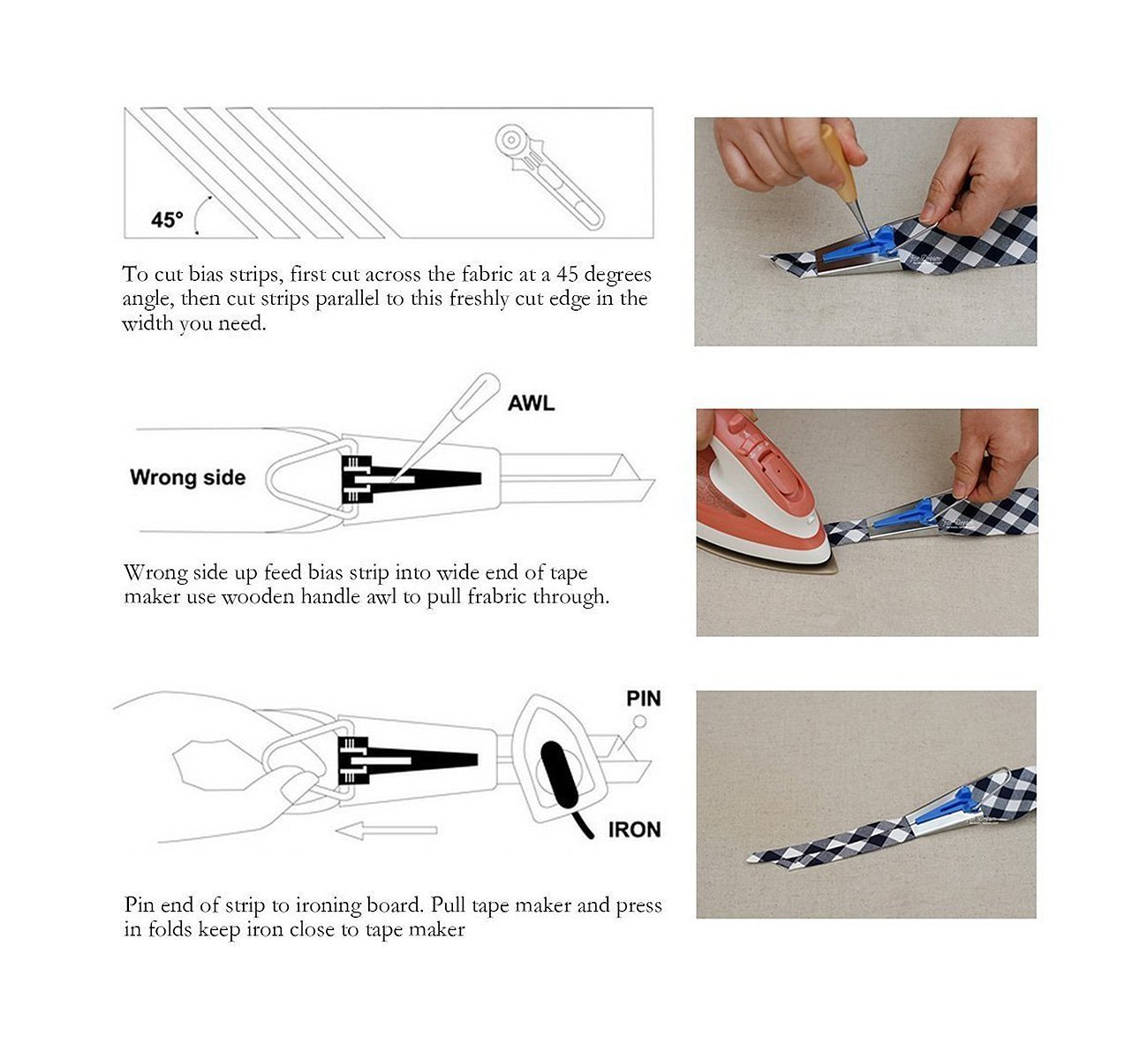 45°

To cut bias strips, first cut across the fabric at a 45 degrees angle, then cut strips parallel to this freshly cut edge in the width you need.

AWL

Wrong side

Wrong side up feed bias strip into wide end of tape maker use wooden handle awl to pull frabric through.

PIN

IRON

Pin end of strip to ironing board. Pull tape maker and press in folds keep iron close to tape maker