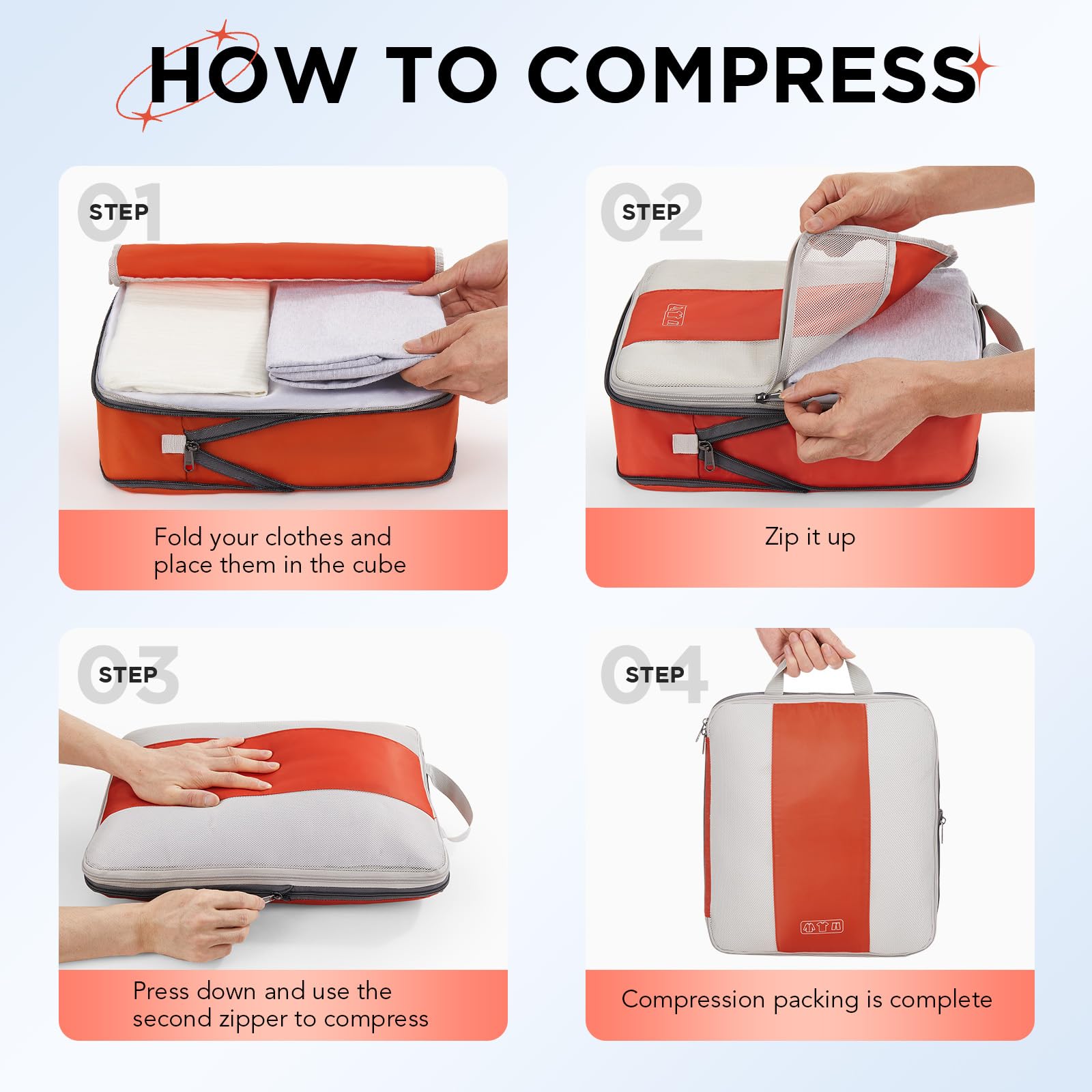 HOW TO COMPRESS

01 STEP

Fold your clothes and place them in the cube

02 STEP

Zip it up

03 STEP

Press down and use the second zipper to compress

04 STEP

Compression packing is complete