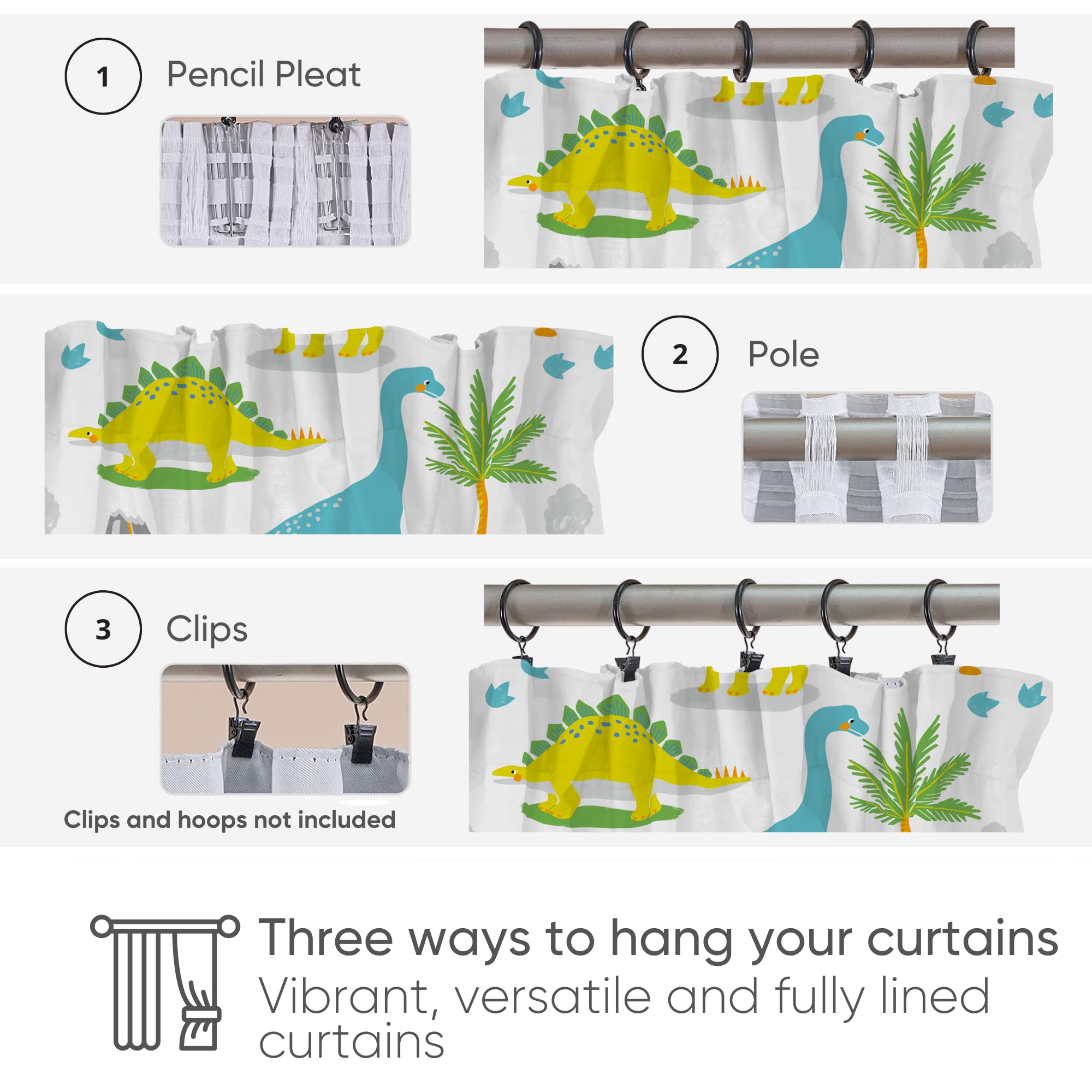 1 Pencil Pleat

2 Pole

3 Clips

Clips and hoops not included

Three ways to hang your curtains
Vibrant, versatile and fully lined curtains