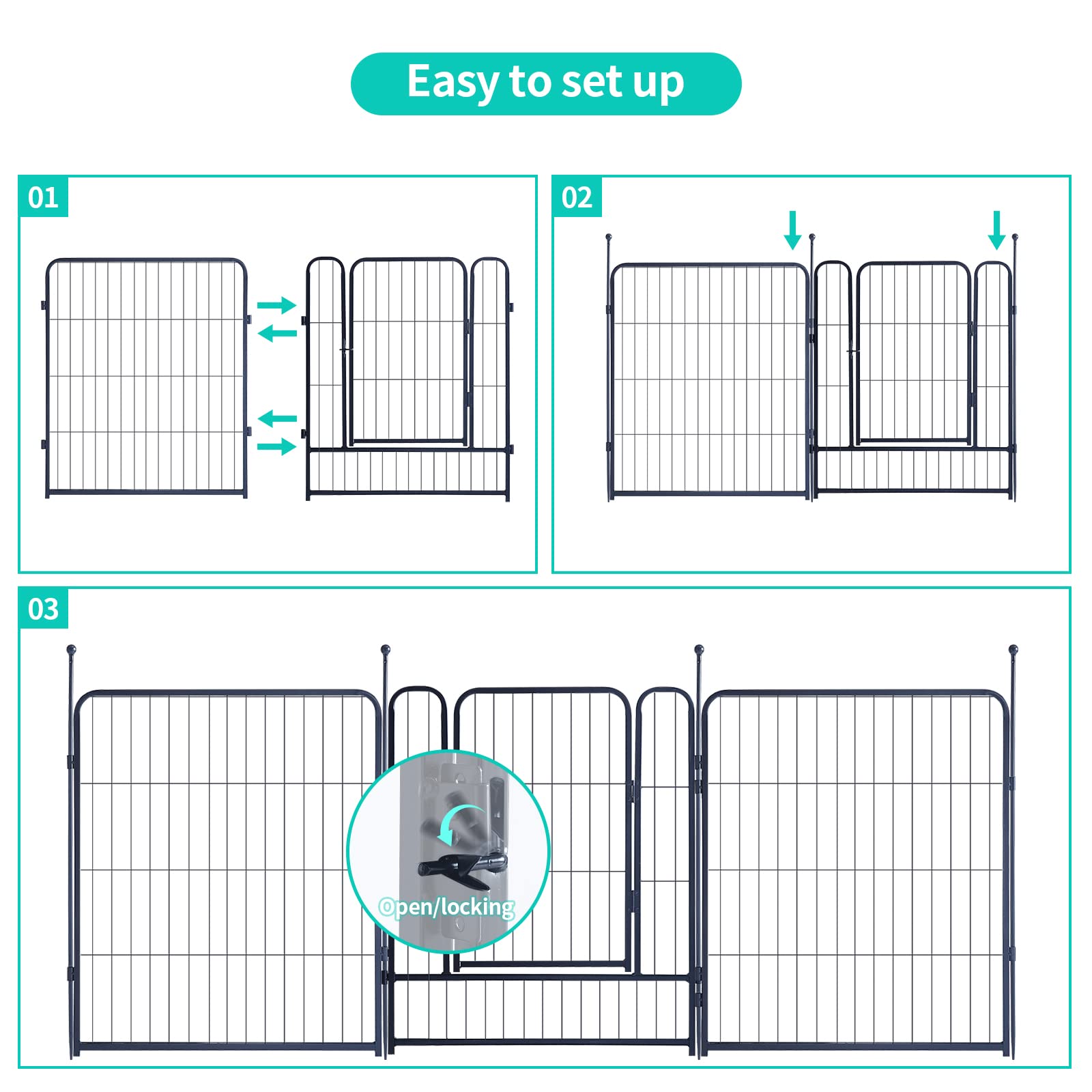 Easy to set up

01

02

03

Open/locking