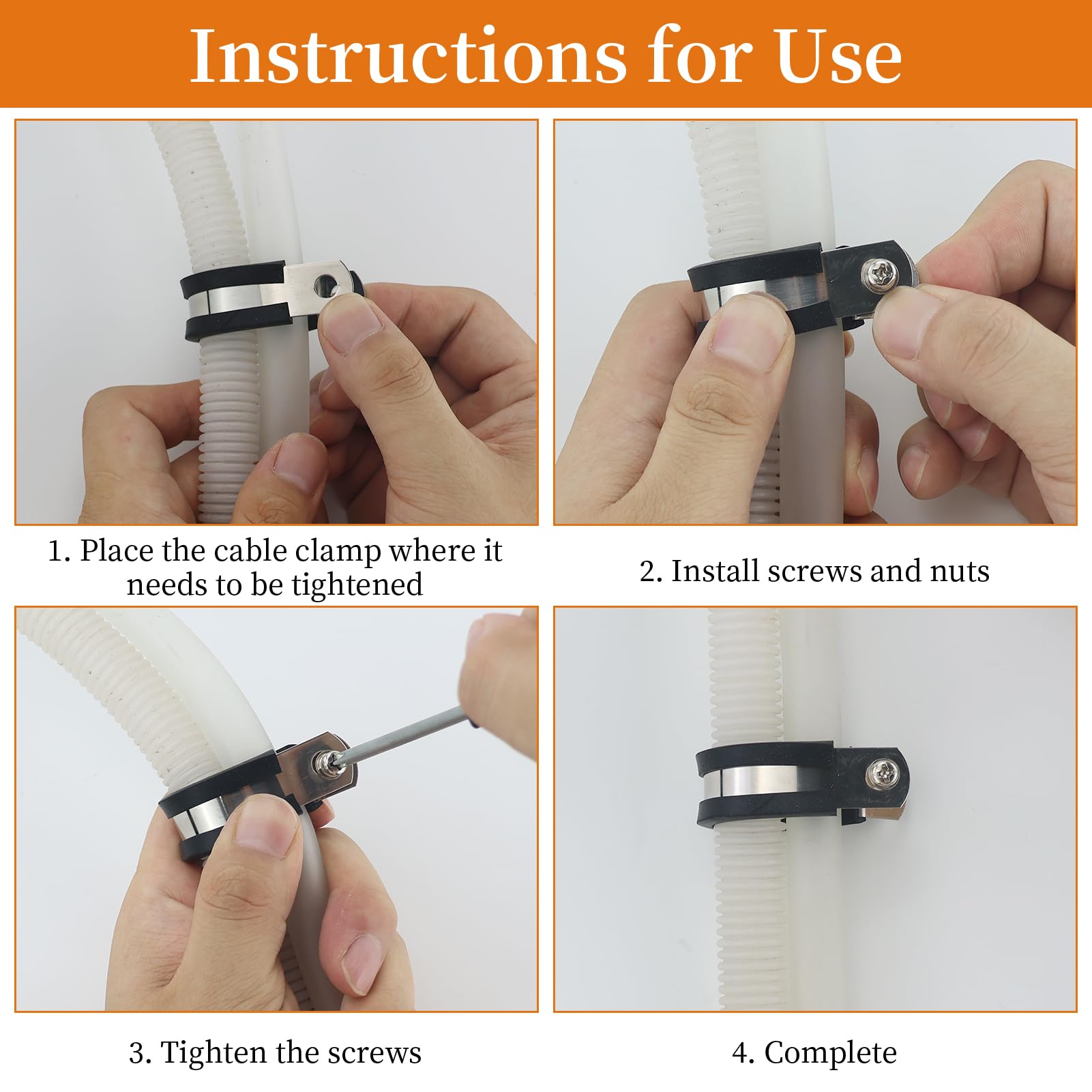 Instructions for Use

1. Place the cable clamp where it needs to be tightened

2. Install screws and nuts

3. Tighten the screws

4. Complete