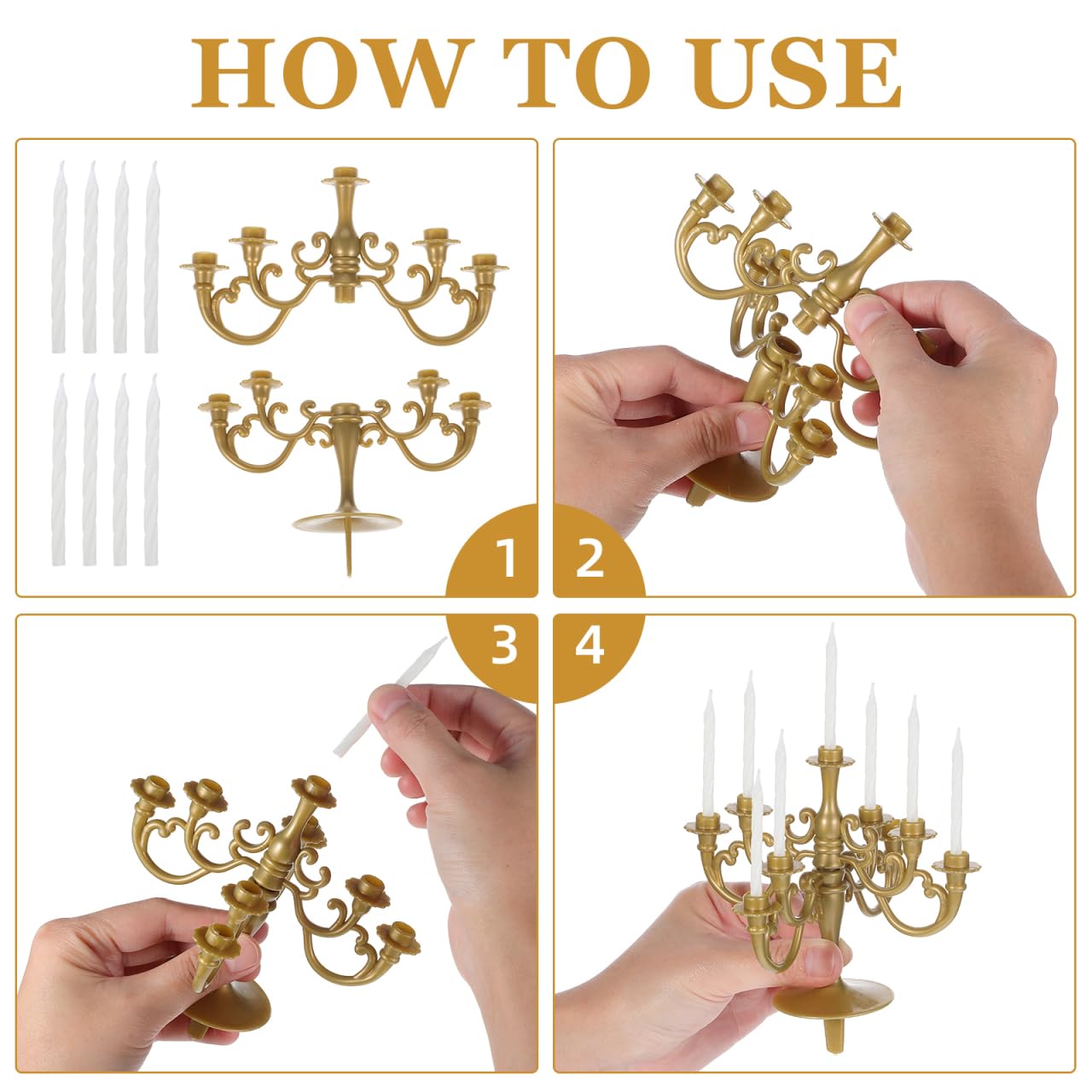 HOW TO USE

1

2

3

4