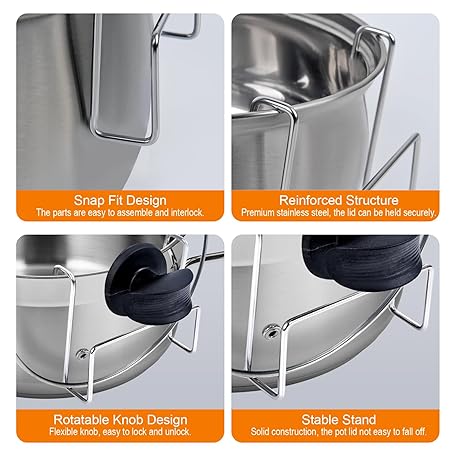 Snap Fit Design
The parts are easy to assemble and interlock.

Reinforced Structure
Premium stainless steel, the lid can be held securely.

Rotatable Knob Design
Flexible knob, easy to lock and unlock.

Stable Stand
Solid construction, the pot lid not easy to fall off.