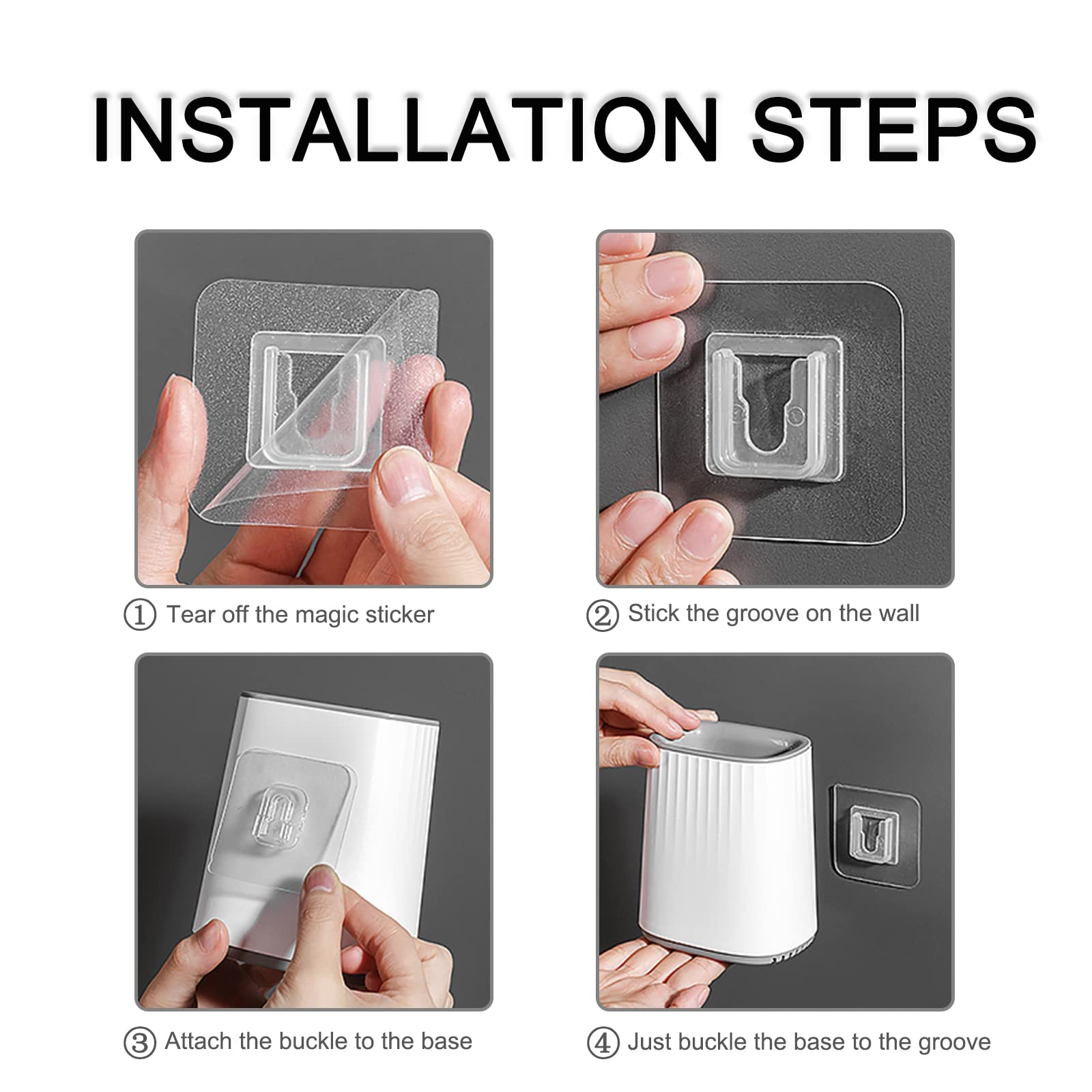 INSTALLATION STEPS

① Tear off the magic sticker

② Stick the groove on the wall

③ Attach the buckle to the base

④ Just buckle the base to the groove