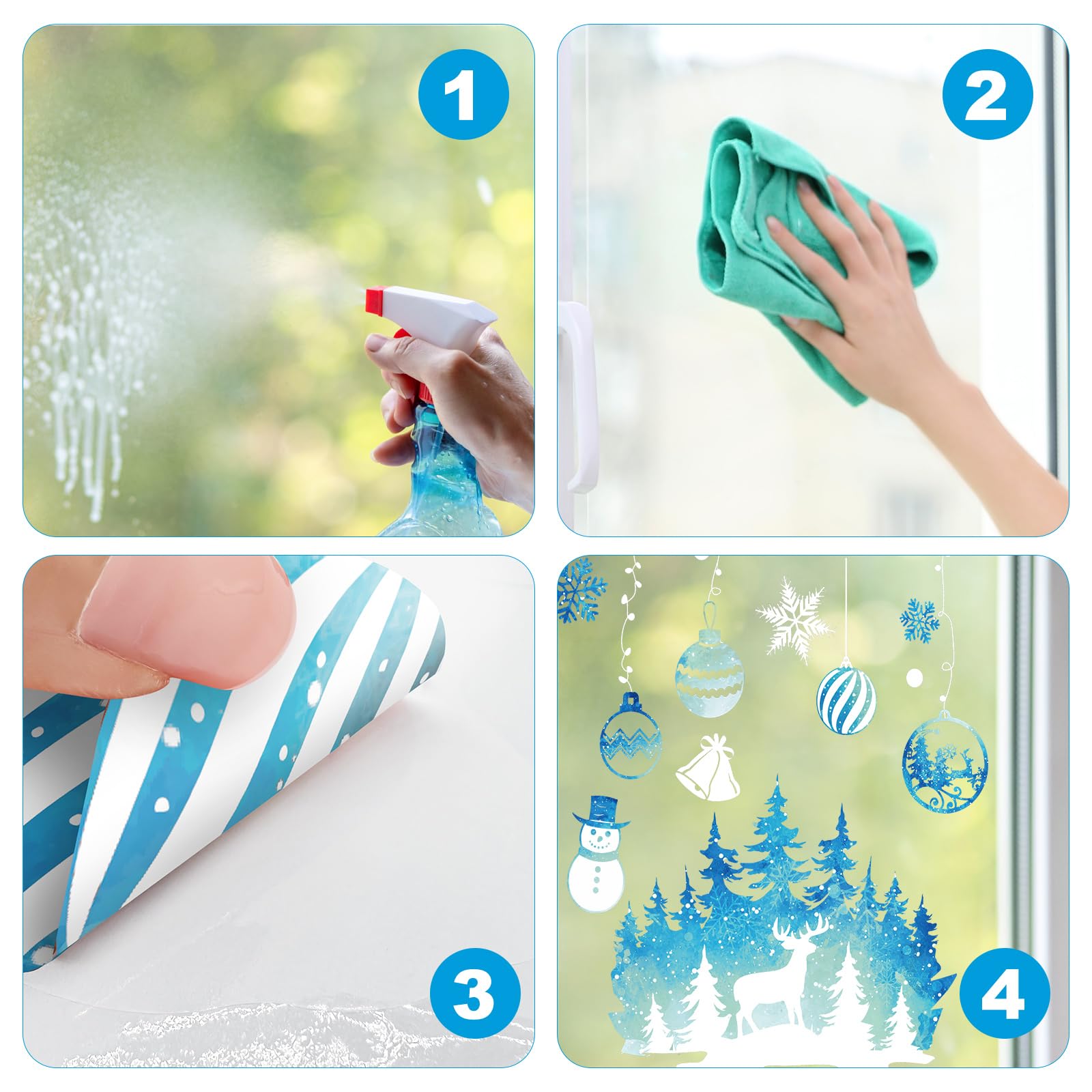 1

2

3

4