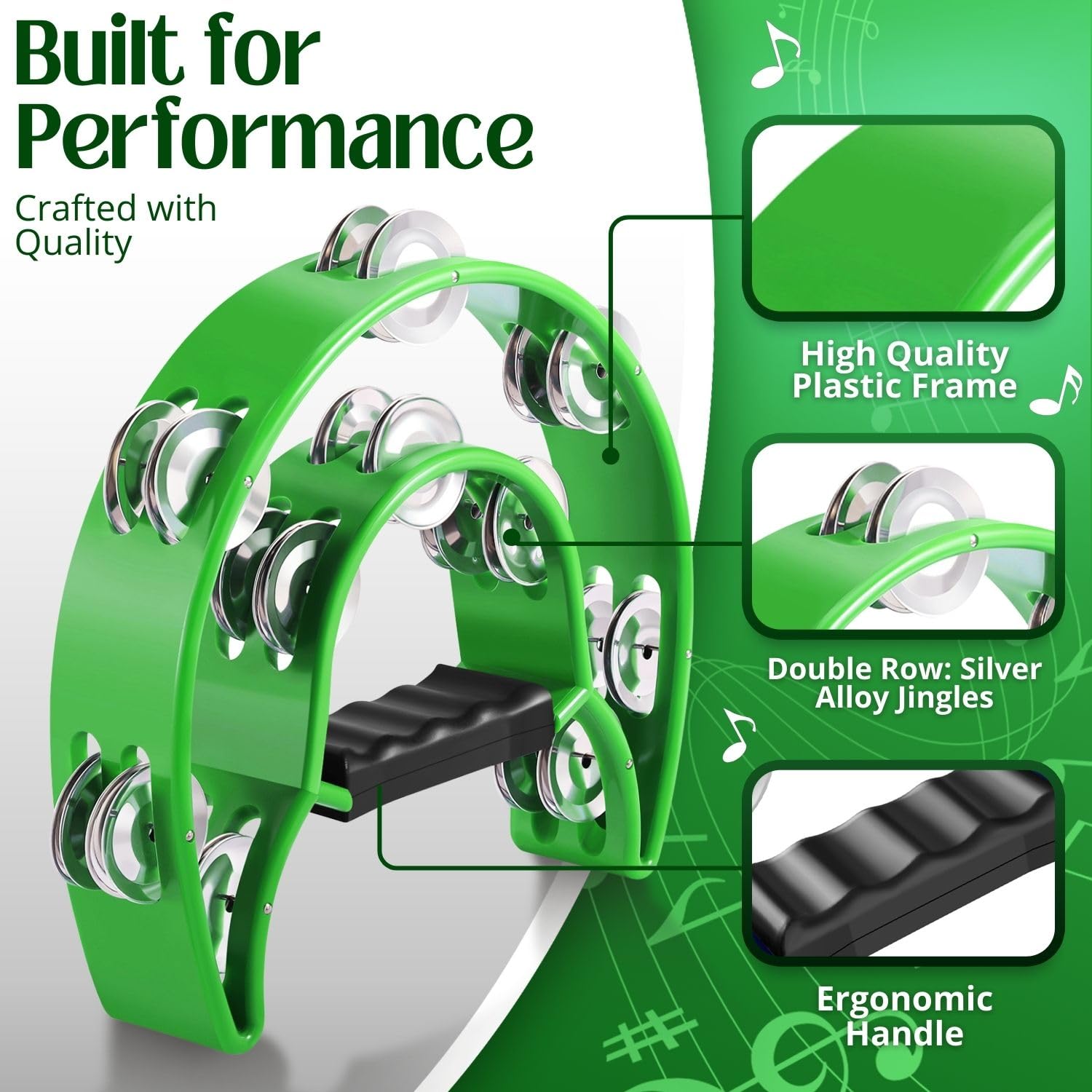 Built for Performance

Crafted with Quality

High Quality Plastic Frame

Double Row: Silver Alloy Jingles

Ergonomic Handle