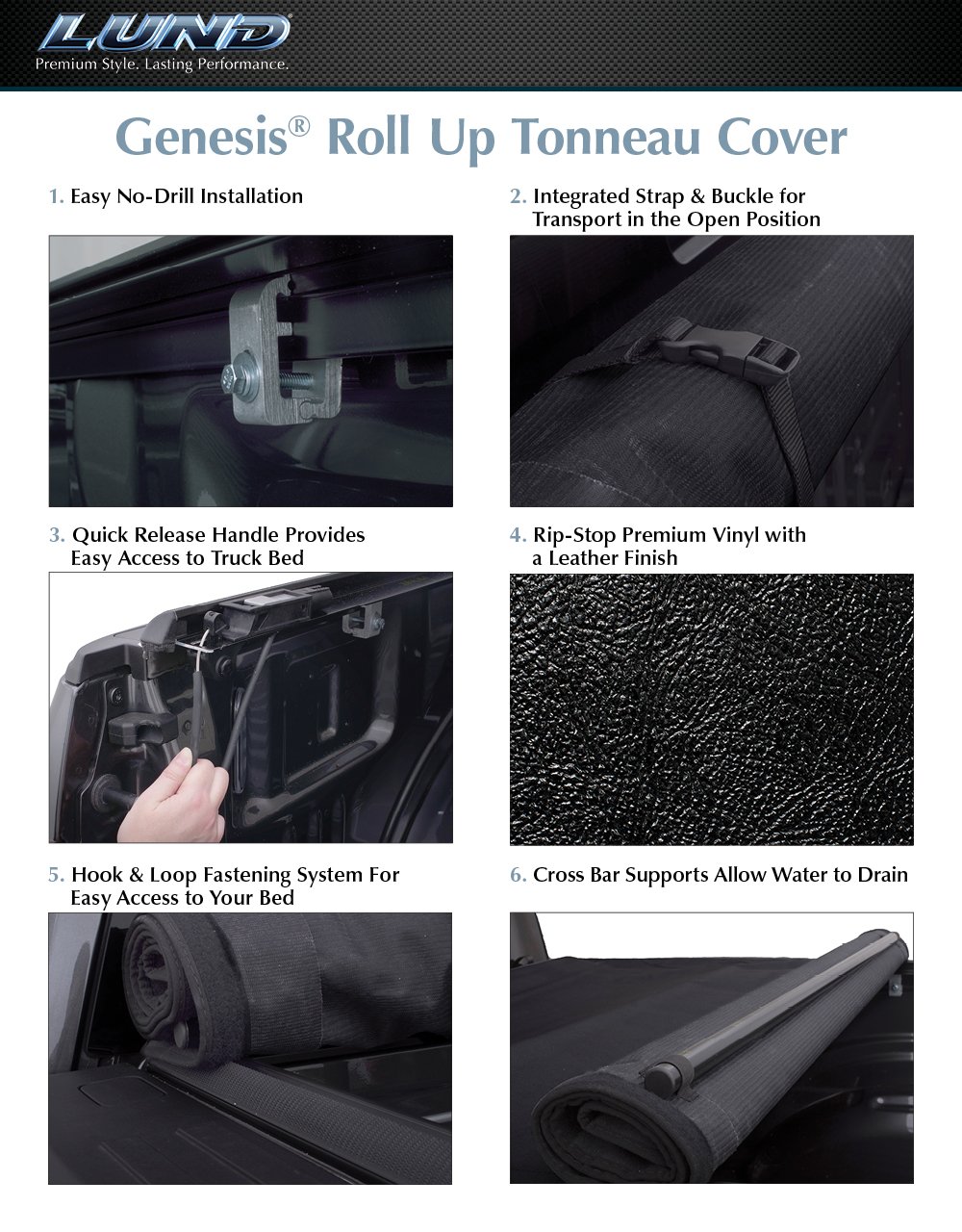 LUND
Premium Style. Lasting Performance.

Genesis® Roll Up Tonneau Cover

1. Easy No-Drill Installation

2. Integrated Strap & Buckle for Transport in the Open Position

3. Quick Release Handle Provides Easy Access to Truck Bed

4. Rip-Stop Premium Vinyl with a Leather Finish

5. Hook & Loop Fastening System For Easy Access to Your Bed

6. Cross Bar Supports Allow Water to Drain