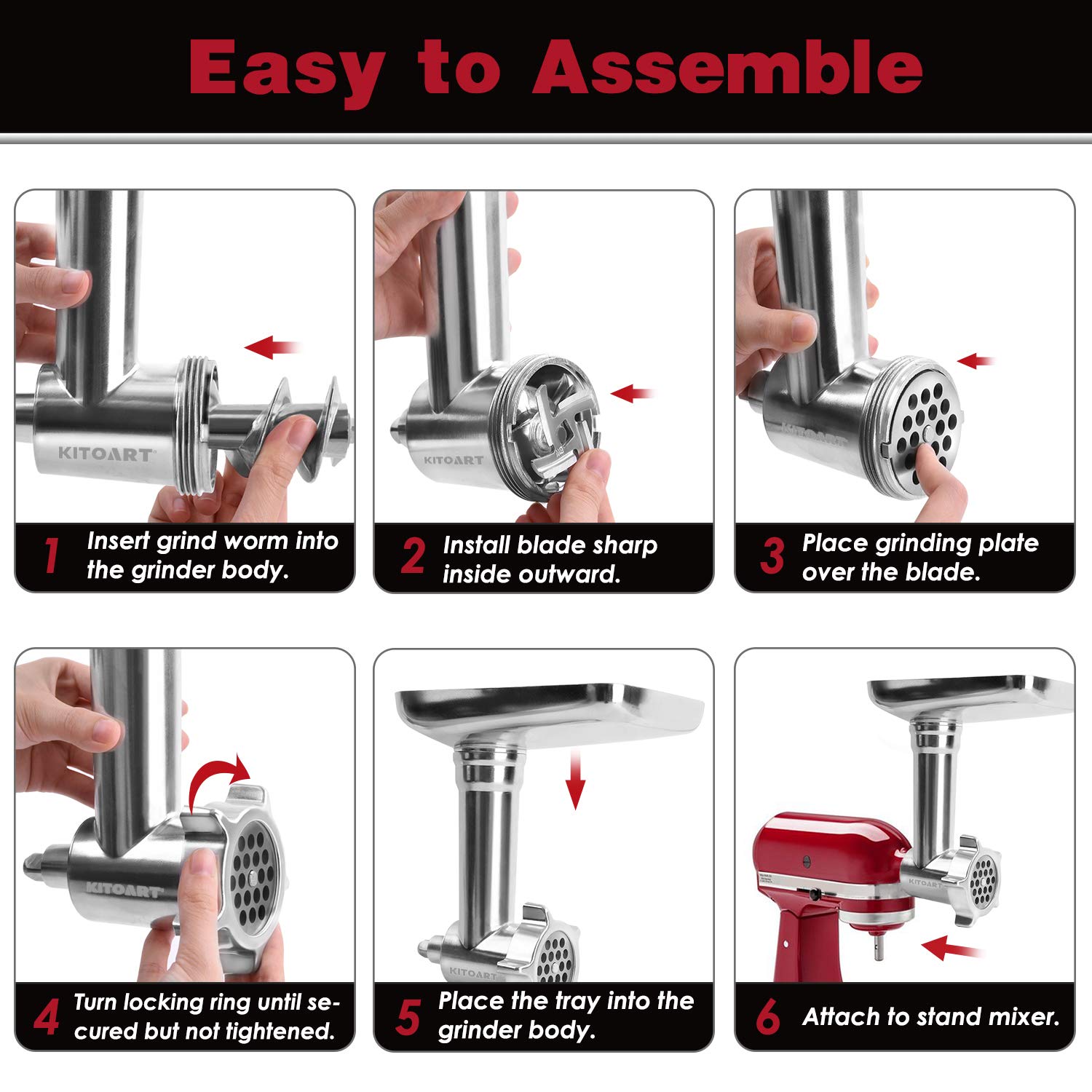 Easy to Assemble

KITOART

1 Insert grind worm into the grinder body.

KITOART

2 Install blade sharp inside outward.

KITOART

3 Place grinding plate over the blade.

KITOART

4 Turn locking ring until secured but not tightened.

KITOART

5 Place the tray into the grinder body.

KITOART

6 Attach to stand mixer.