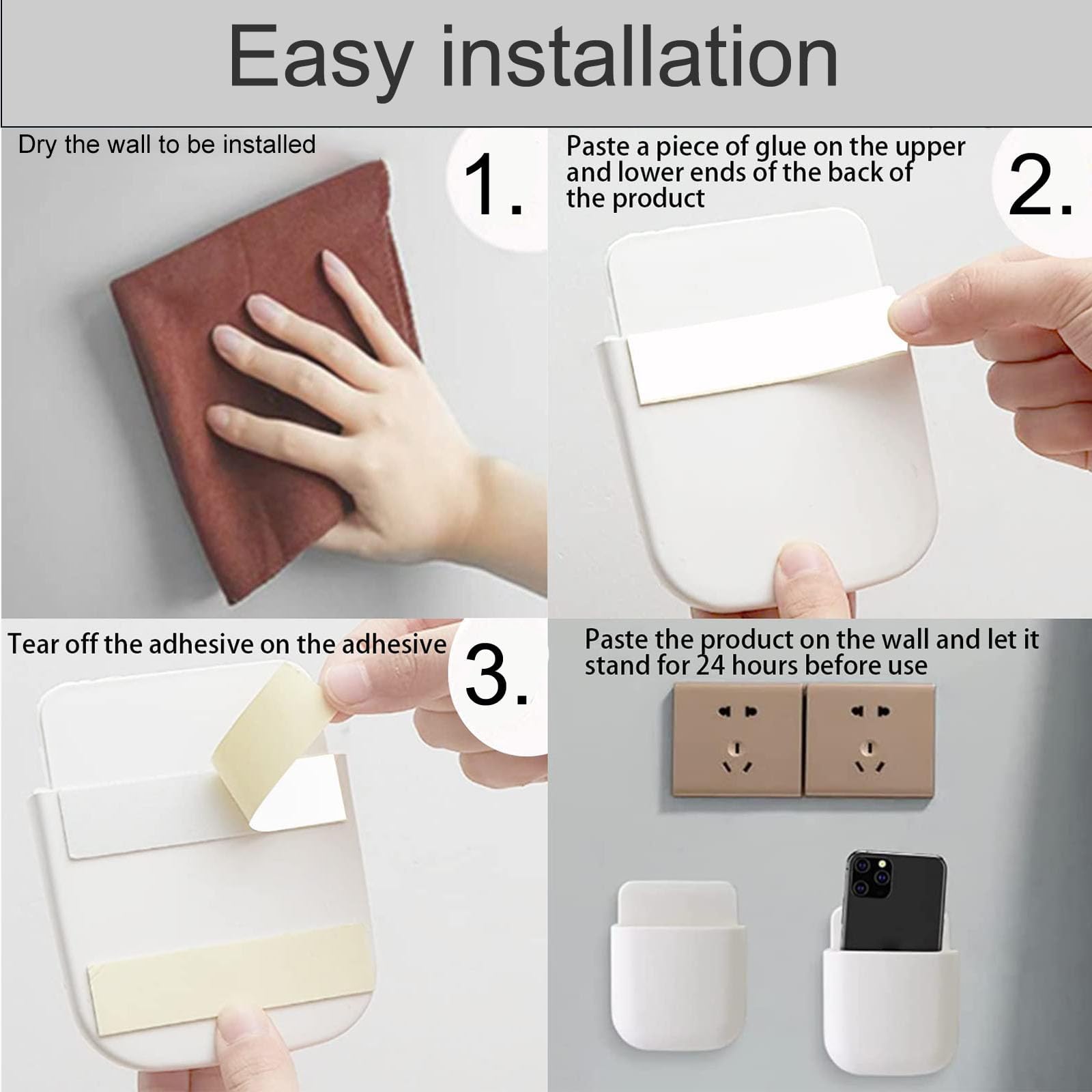 Easy installation

Dry the wall to be installed

1.

Paste a piece of glue on the upper and lower ends of the back of the product

2.

Tear off the adhesive on the adhesive

3.

Paste the product on the wall and let it stand for 24 hours before use